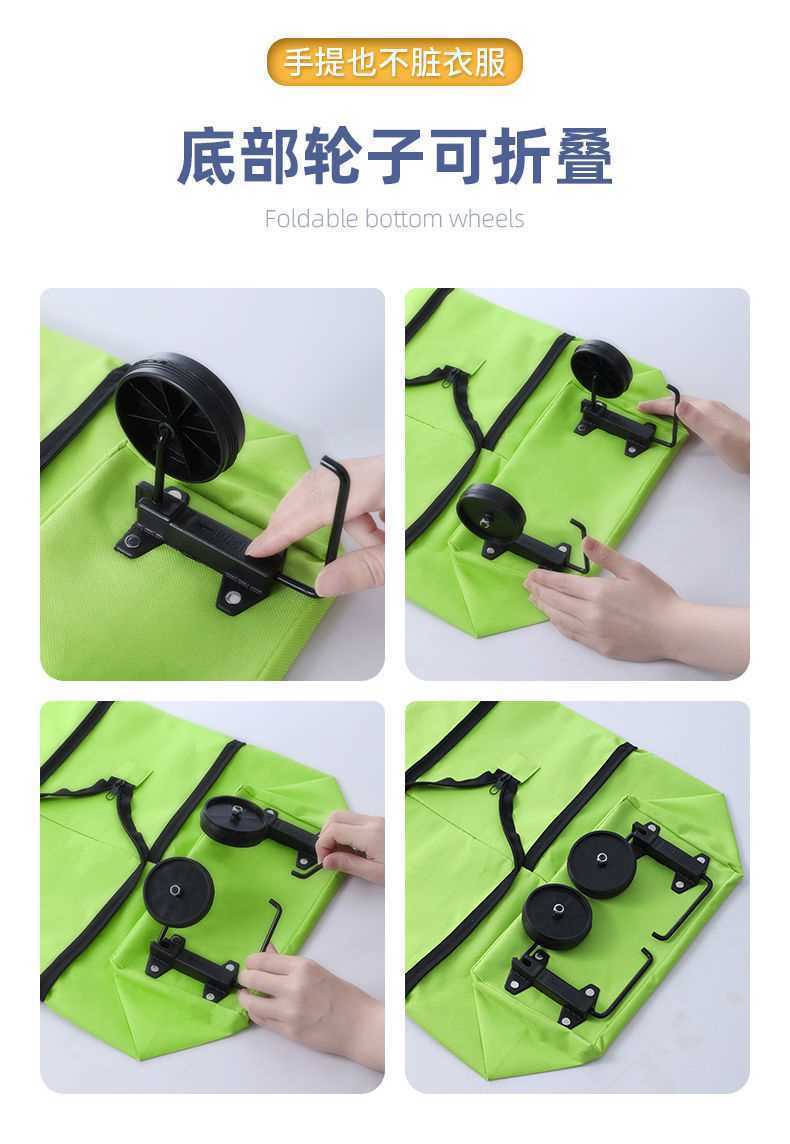 手提也不脏衣服

底部轮子可折叠

Foldable bottom wheels