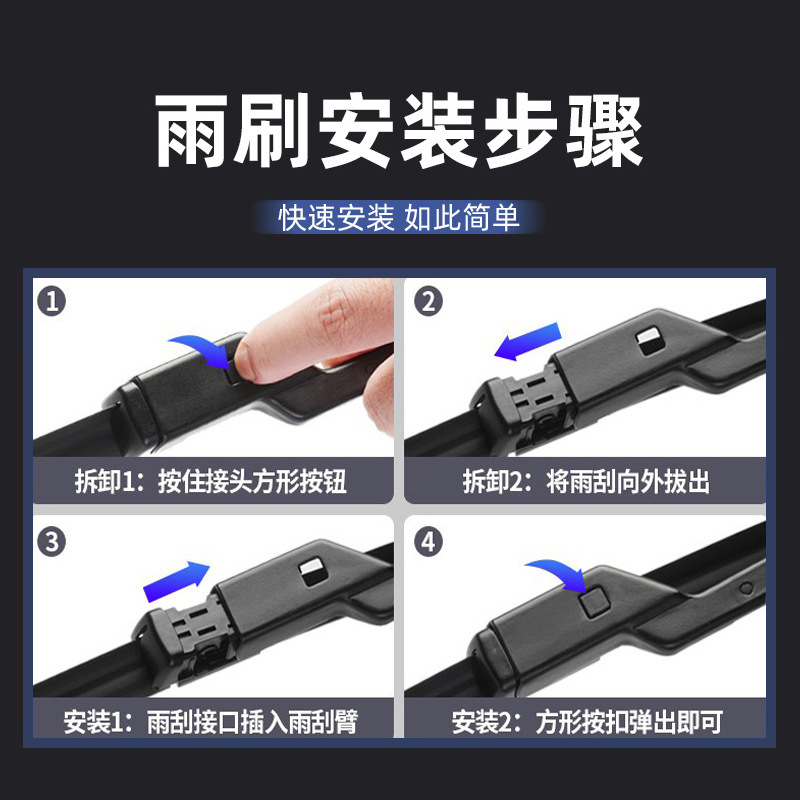 雨刷安装步骤

快速安装 如此简单

1

拆卸1：按住接头方形按钮

2

拆卸2：将雨刮向外拔出

3

安装1：雨刮接口插入雨刮臂

4

安装2：方形按扣弹出即可