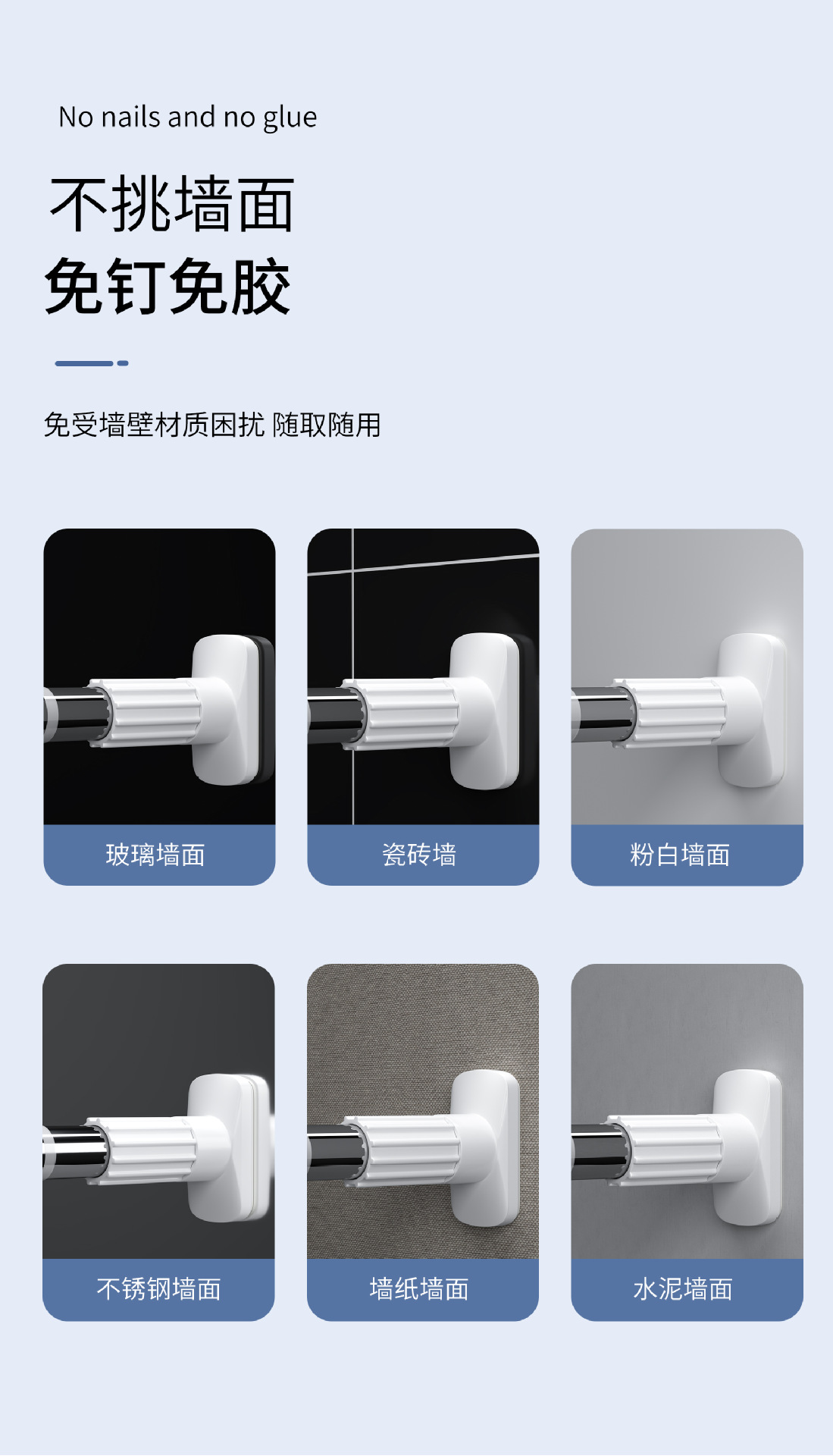 No nails and no glue

不挑墙面
免钉免胶

免受墙壁材质困扰 随取随用

玻璃墙面

瓷砖墙

粉白墙面

不锈钢墙面

墙纸墙面

水泥墙面