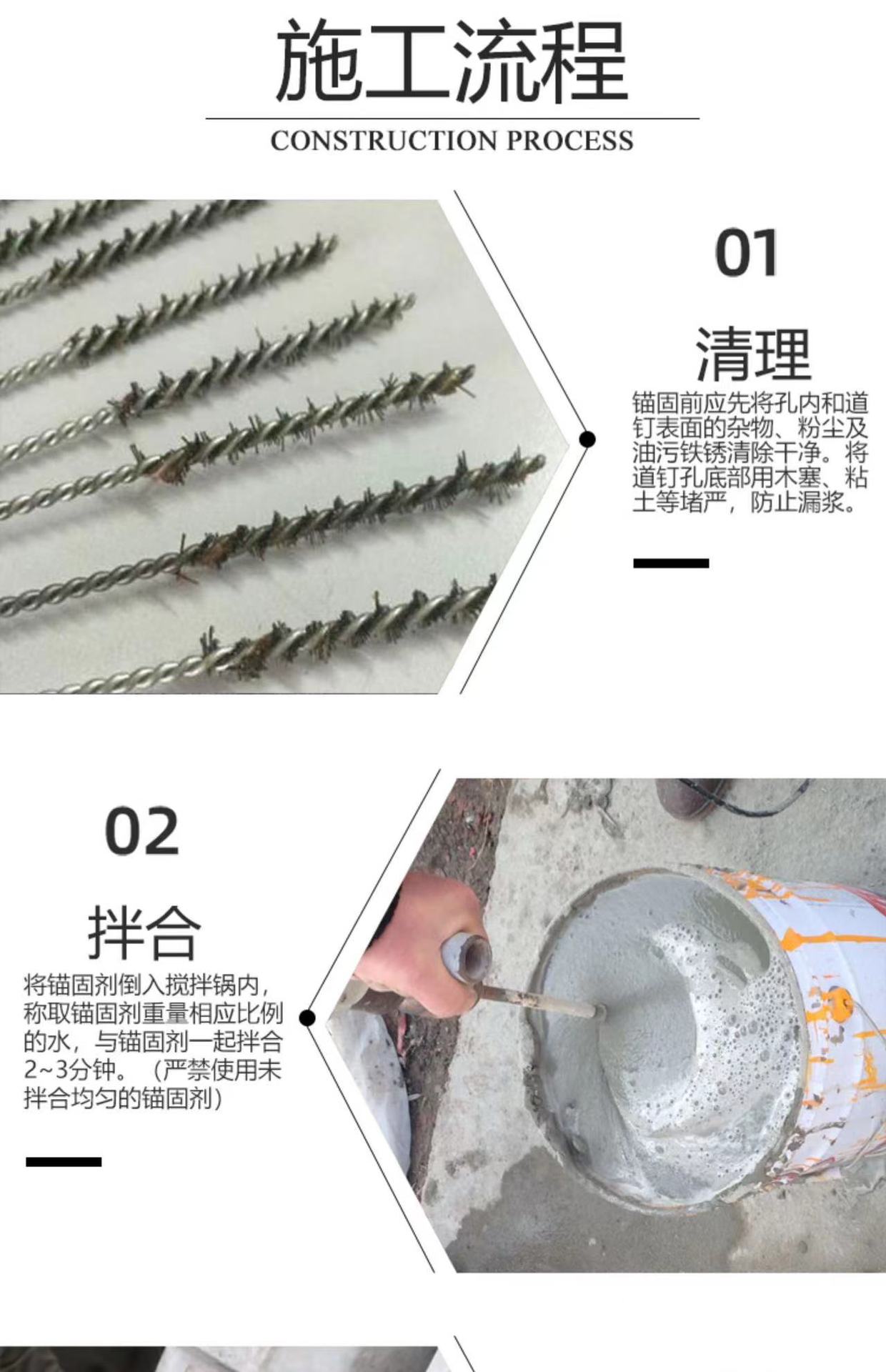 施工流程

CONSTRUCTION PROCESS

01

清理

锚固前应先将孔内和道钉表面的杂物、粉尘及油污铁锈清除干净。将道钉孔底部用木塞、粘土等堵严，防止漏浆。

02

拌合

将锚固剂倒入搅拌锅内，称取锚固剂重量相应比例的水，与锚固剂一起拌合2~3分钟。（严禁使用未拌合均匀的锚固剂）