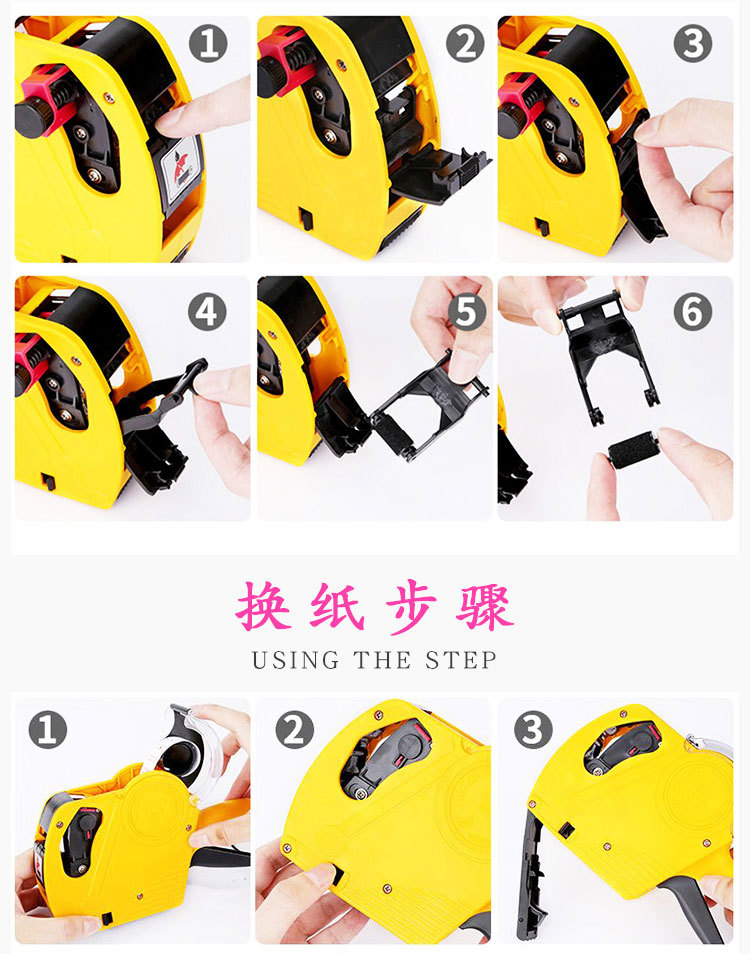 1

2

3

4

5

6

换纸步骤

USING THE STEP

1

2

3