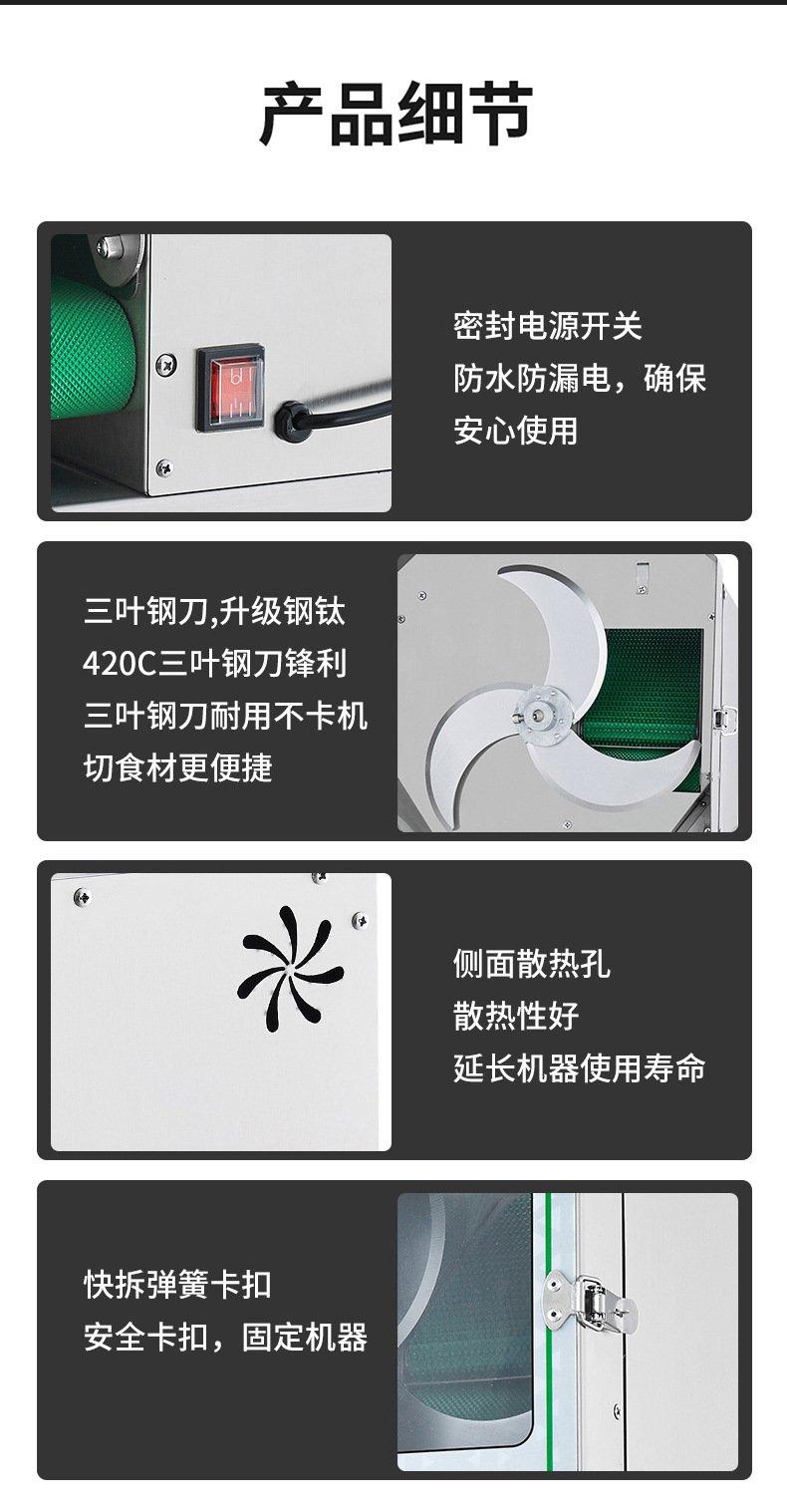 产品细节

密封电源开关
防水防漏电，确保
安心使用

三叶钢刀,升级钢钛
420C三叶钢刀锋利
三叶钢刀耐用不卡机
切食材更便捷

侧面散热孔
散热性好
延长机器使用寿命

快拆弹簧卡扣
安全卡扣，固定机器