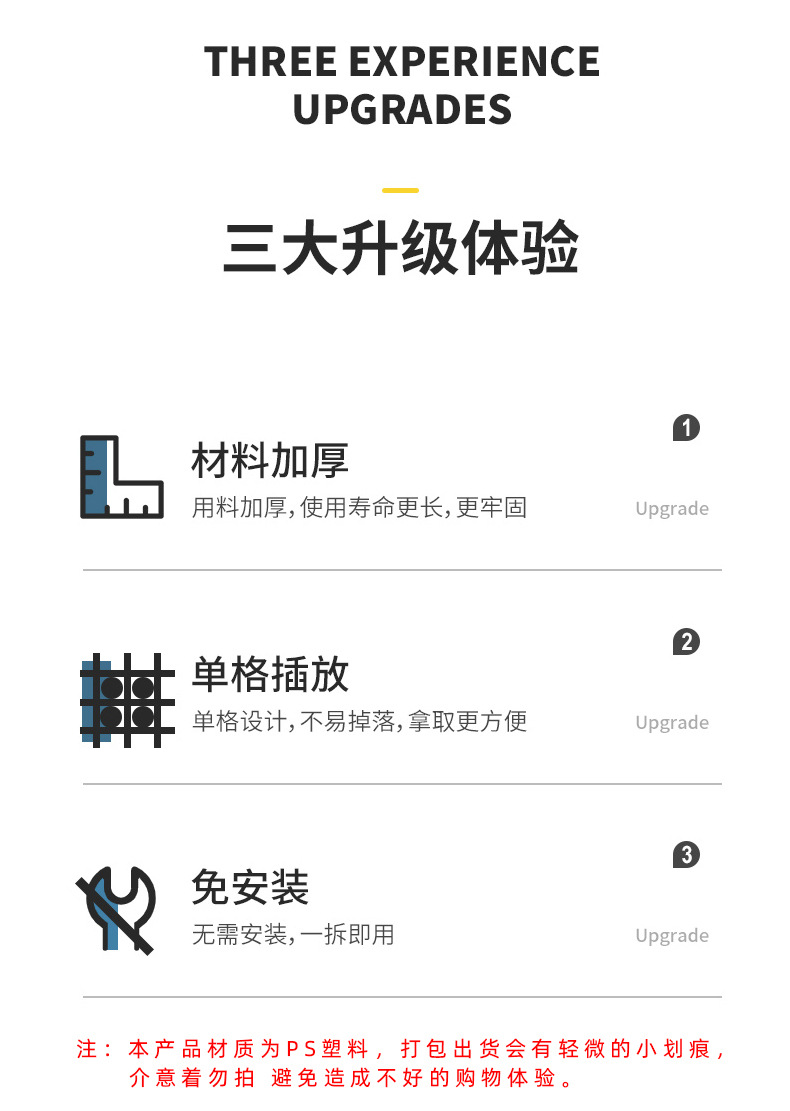 THREE EXPERIENCE UPGRADES

三大升级体验

1

材料加厚

用料加厚,使用寿命更长,更牢固

Upgrade

2

单格插放

单格设计,不易掉落,拿取更方便

Upgrade

3

免安装

无需安装,一拆即用

Upgrade

注：本产品材质为PS塑料，打包出货会有轻微的小划痕，介意着勿拍 避免造成不好的购物体验。