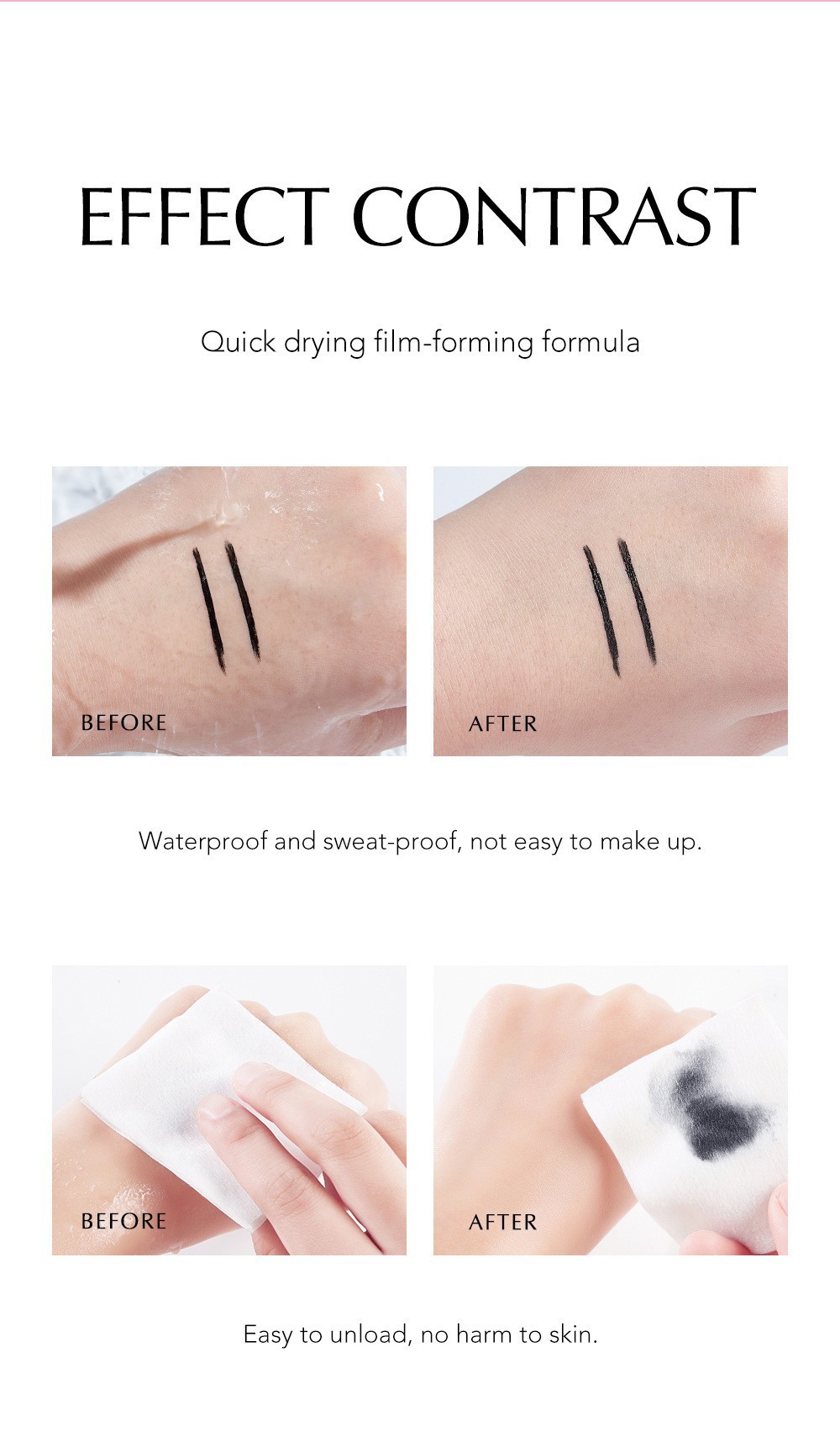 EFFECT CONTRAST

Quick drying film-forming formula

BEFORE

AFTER

Waterproof and sweat-proof, not easy to make up.

BEFORE

AFTER

Easy to unload, no harm to skin.