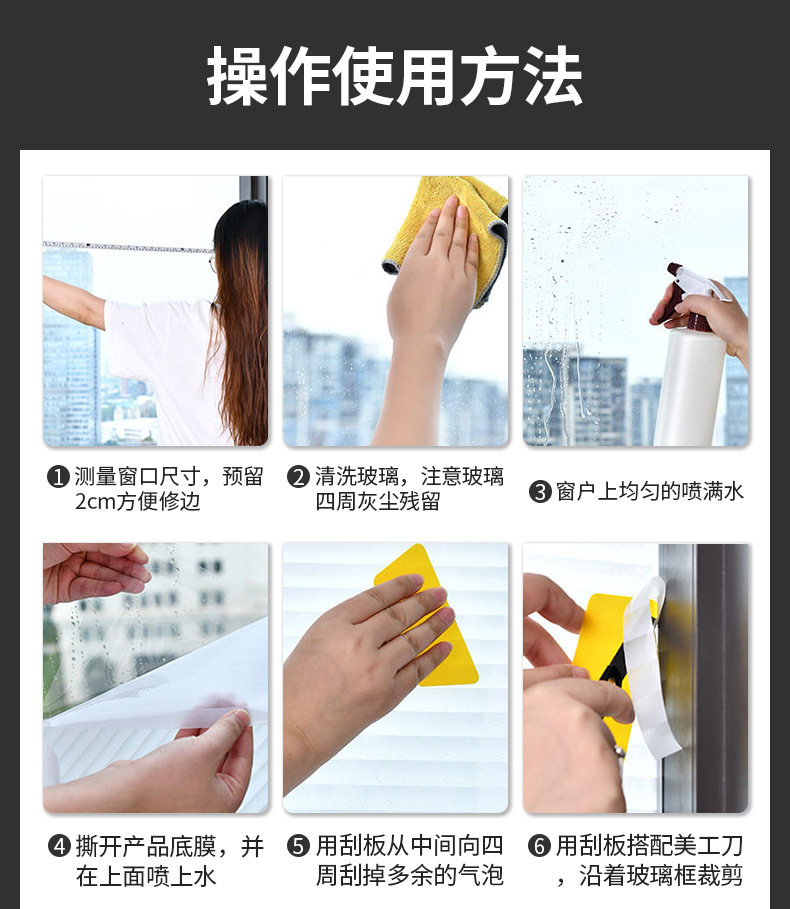 操作使用方法

❶ 测量窗口尺寸，预留2cm方便修边

❷ 清洗玻璃，注意玻璃四周灰尘残留

❸ 窗户上均匀的喷满水

❹ 撕开产品底膜，并在上面喷上水

❺ 用刮板从中间向四周刮掉多余的气泡

❻ 用刮板搭配美工刀，沿着玻璃框裁剪