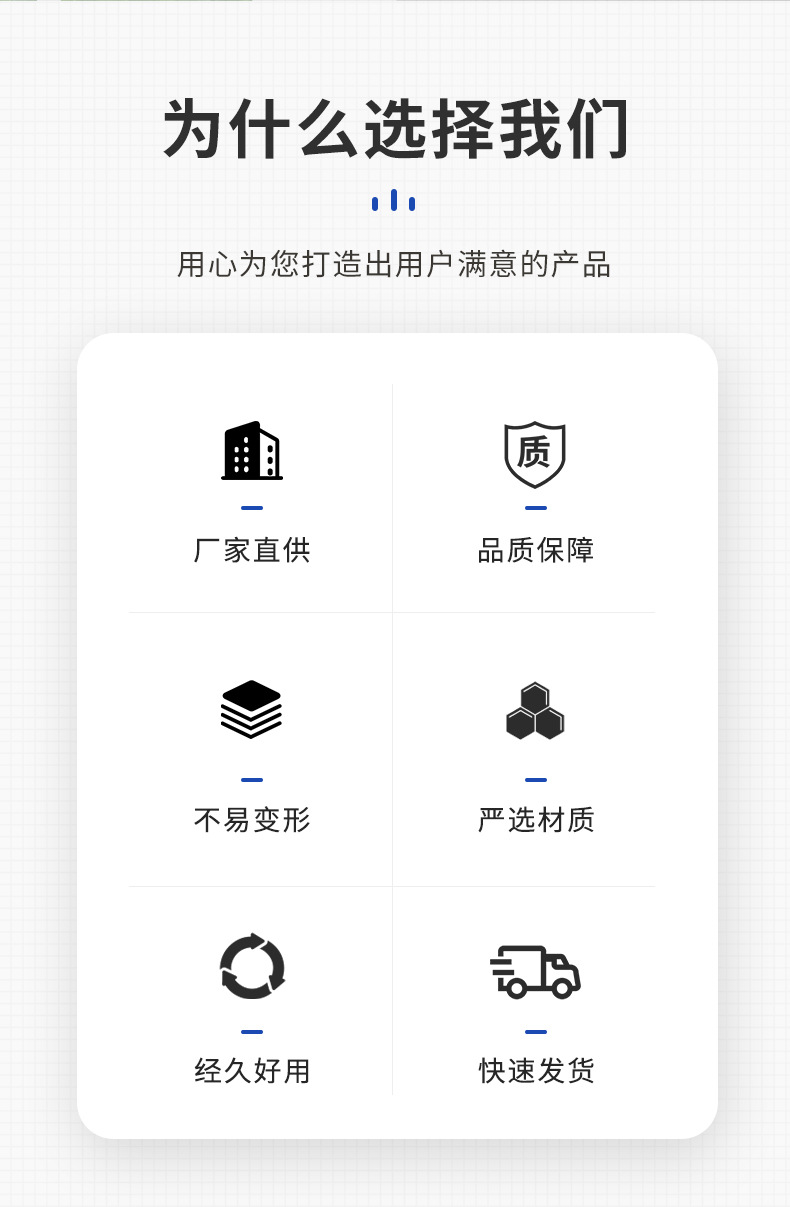 为什么选择我们

用心为您打造出用户满意的产品

质

厂家直供

品质保障

不易变形

严选材质

经久好用

快速发货