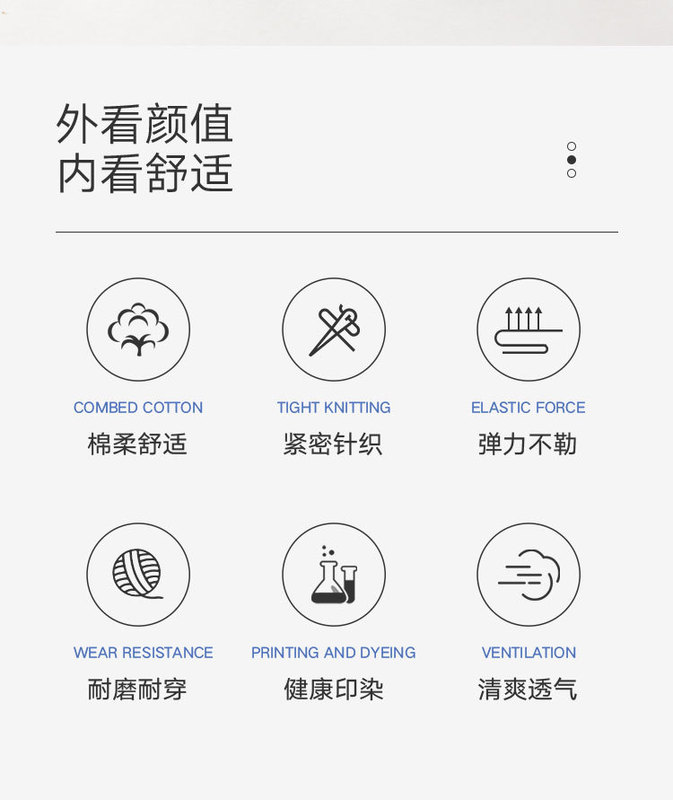 外看颜值
内看舒适

COMBED COTTON
棉柔舒适

TIGHT KNITTING
紧密针织

ELASTIC FORCE
弹力不勒

WEAR RESISTANCE
耐磨耐穿

PRINTING AND DYEING
健康印染

VENTILATION
清爽透气