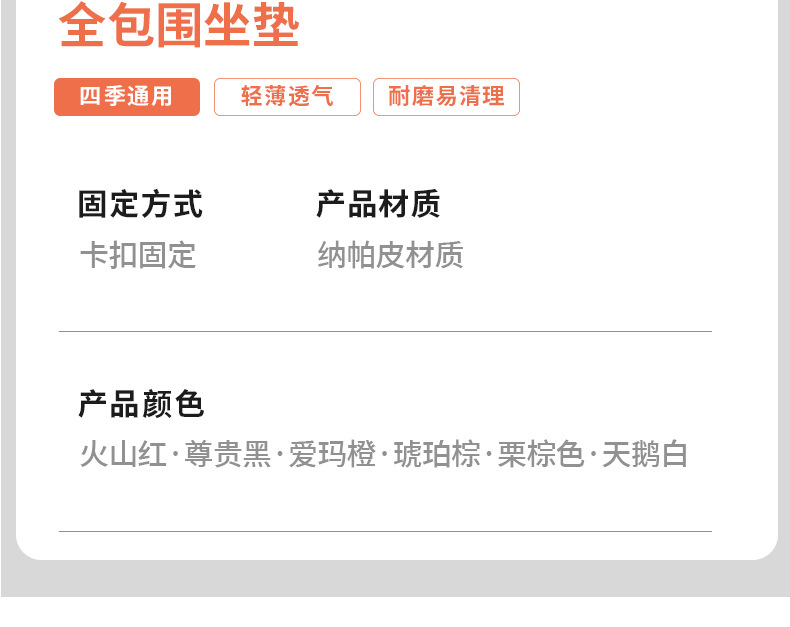 全包围坐垫

四季通用 轻薄透气 耐磨易清理

固定方式
卡扣固定

产品材质
纳帕皮材质

产品颜色
火山红·尊贵黑·爱玛橙·琥珀棕·栗棕色·天鹅白