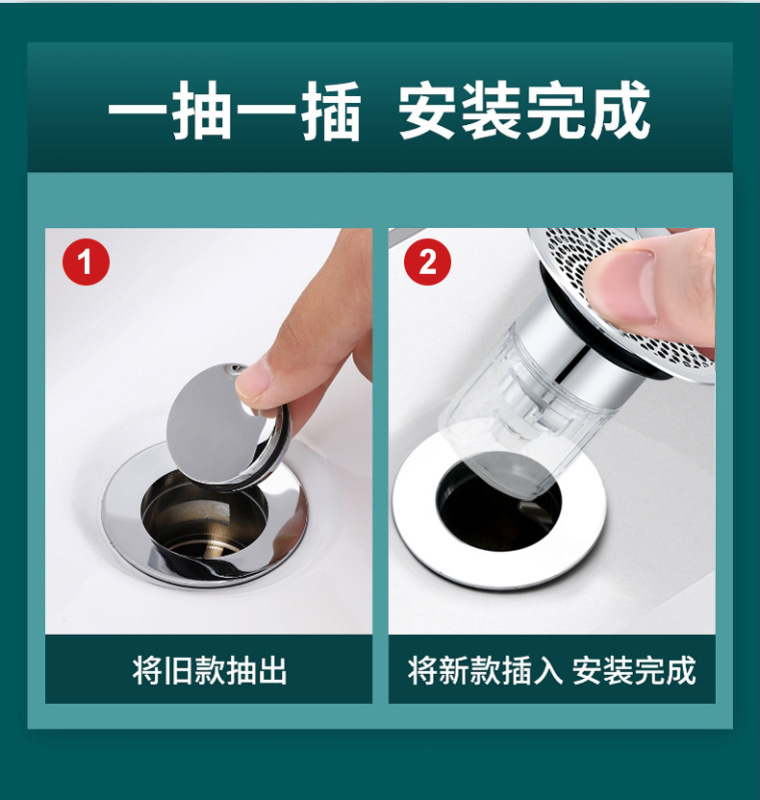 一抽一插 安装完成

1

将旧款抽出

2

将新款插入 安装完成