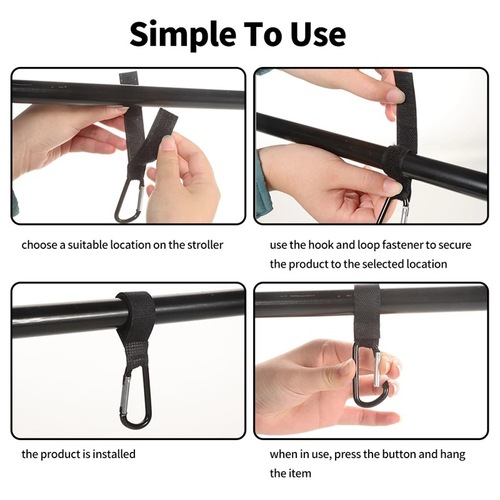 Simple To Use

choose a suitable location on the stroller

use the hook and loop fastener to secure the product to the selected location

the product is installed

when in use, press the button and hang the item