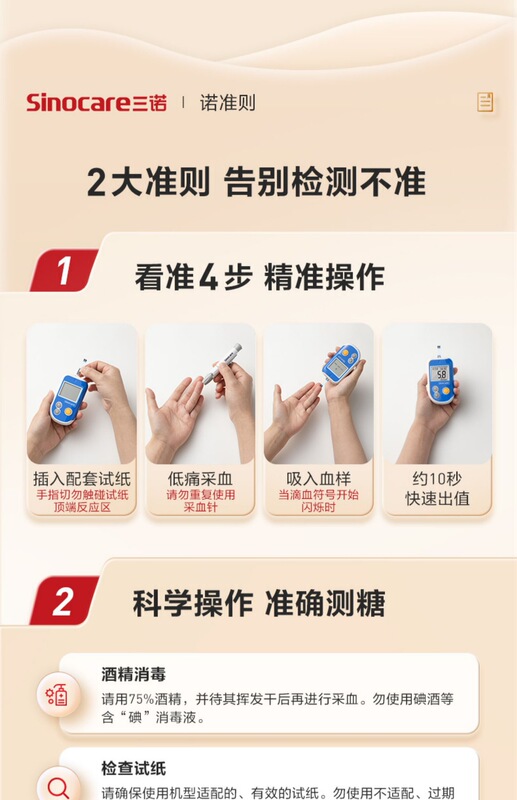 Sinocare三诺 | 诺准则

2大准则 告别检测不准

1 看准4步 精准操作

插入配套试纸
手指切勿触碰试纸顶端反应区

低痛采血
请勿重复使用采血针

吸入血样
当滴血符号开始闪烁时

约10秒
快速出值

5.8

2 科学操作 准确测糖

酒精消毒
请用75%酒精，并待其挥发干后再进行采血。勿使用碘酒等含“碘”消毒液。

检查试纸
请确保使用机型适配的、有效的试纸。勿使用不适配、过期