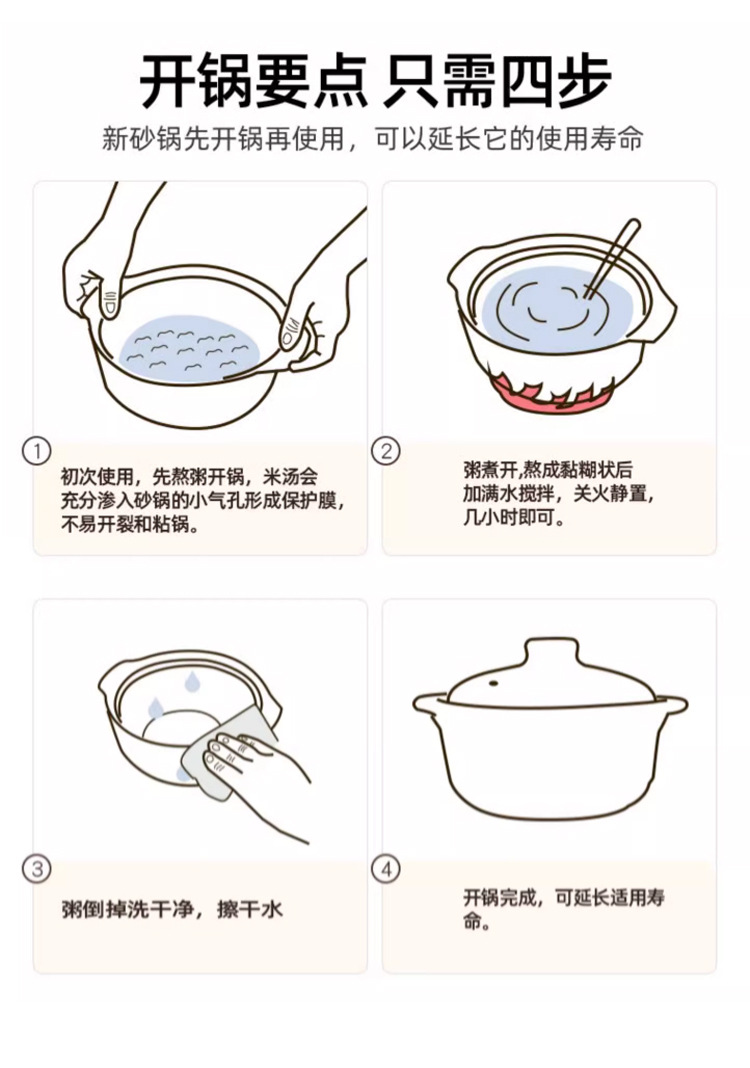 开锅要点 只需四步

新砂锅先开锅再使用，可以延长它的使用寿命

①

初次使用，先熬粥开锅，米汤会充分渗入砂锅的小气孔形成保护膜，不易开裂和粘锅。

②

粥煮开,熬成黏糊状后加满水搅拌，关火静置，几小时即可。

③

粥倒掉洗干净，擦干水

④

开锅完成，可延长适用寿命。