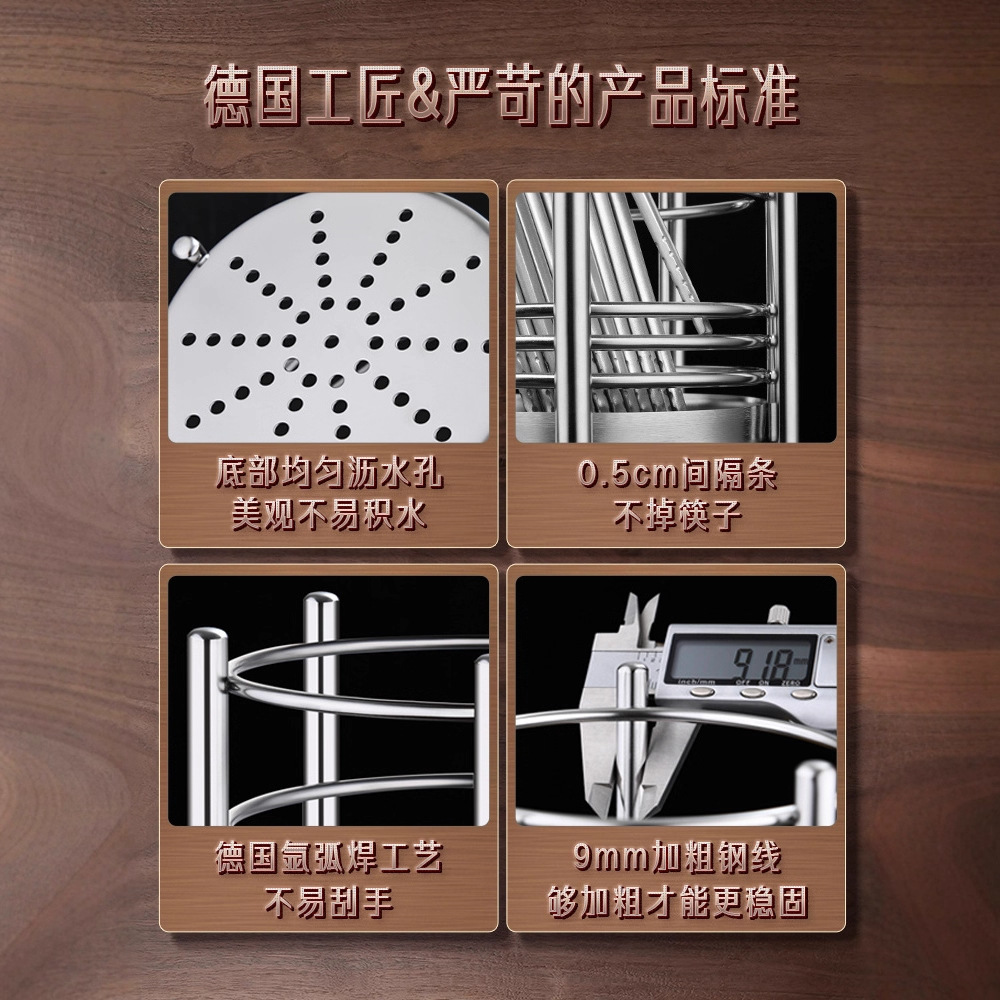 德国工匠&严苛的产品标准

底部均匀沥水孔
美观不易积水

0.5cm间隔条
不掉筷子

德国氩弧焊工艺
不易刮手

9.18
inch/mm OFF ON ZERO

9mm加粗钢线
够加粗才能更稳固