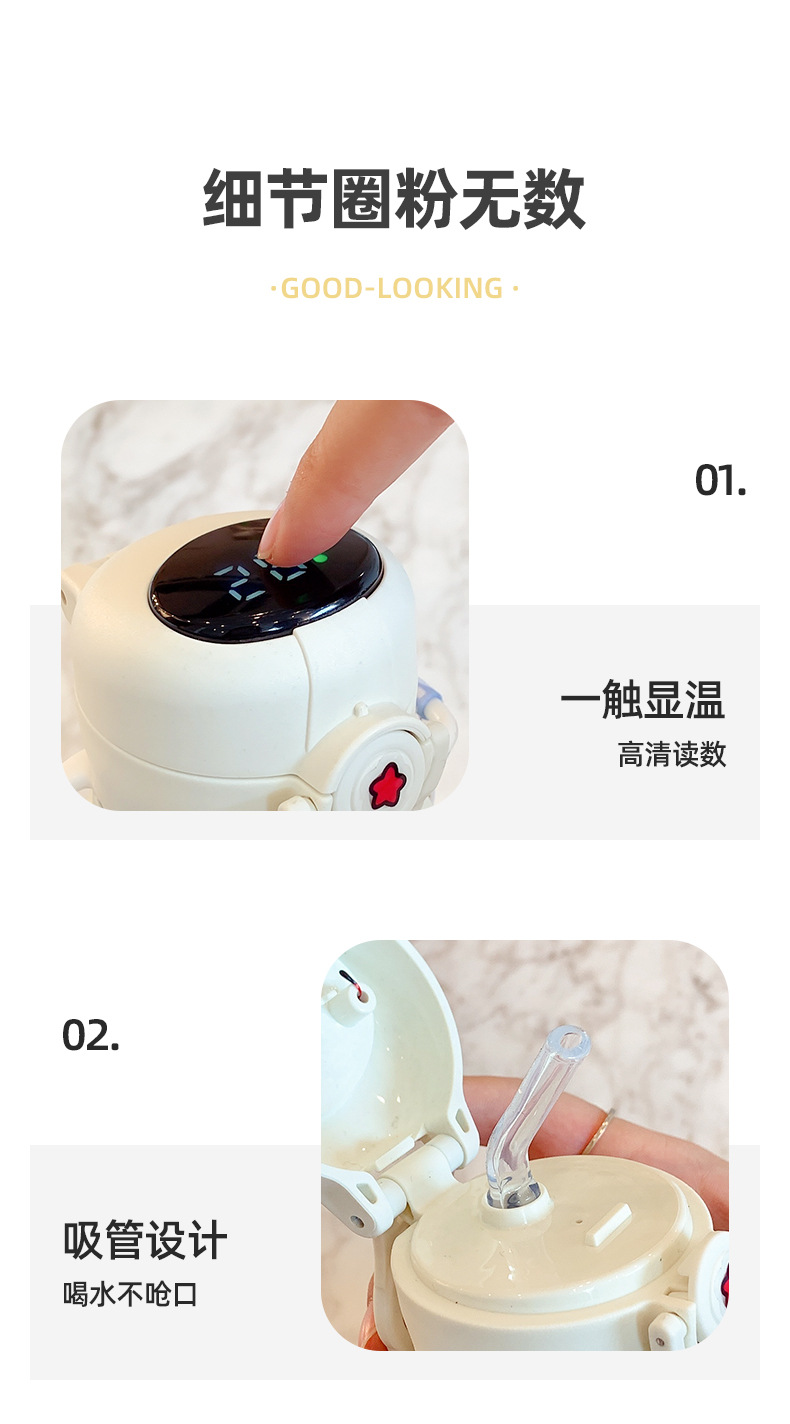 细节圈粉无数

·GOOD-LOOKING·

01.

一触显温
高清读数

02.

吸管设计
喝水不呛口