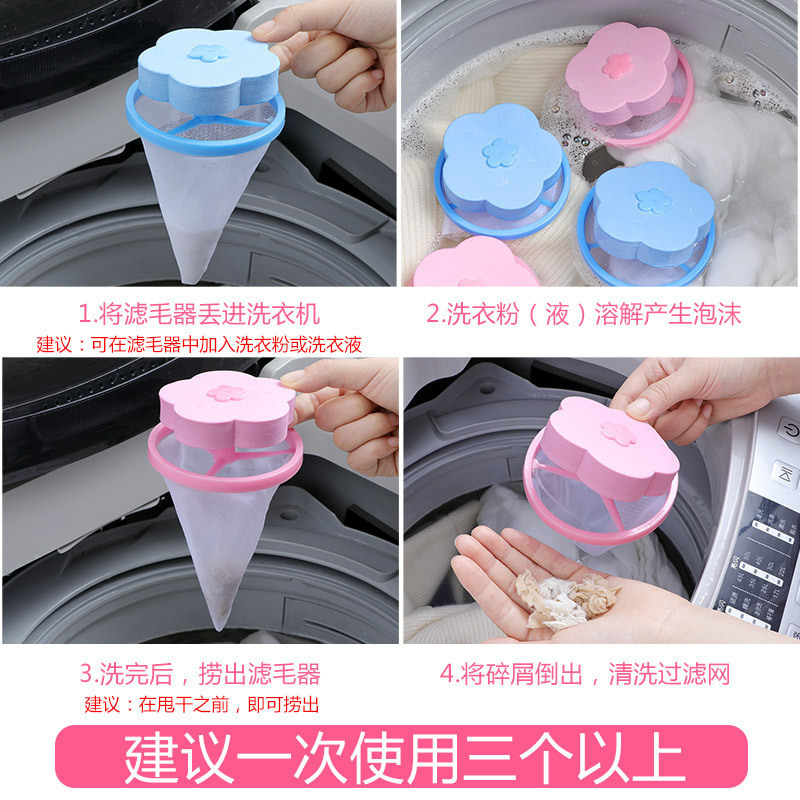 1.将滤毛器丢进洗衣机
建议：可在滤毛器中加入洗衣粉或洗衣液

2.洗衣粉（液）溶解产生泡沫

3.洗完后，捞出滤毛器
建议：在甩干之前，即可捞出

4.将碎屑倒出，清洗过滤网

建议一次使用三个以上