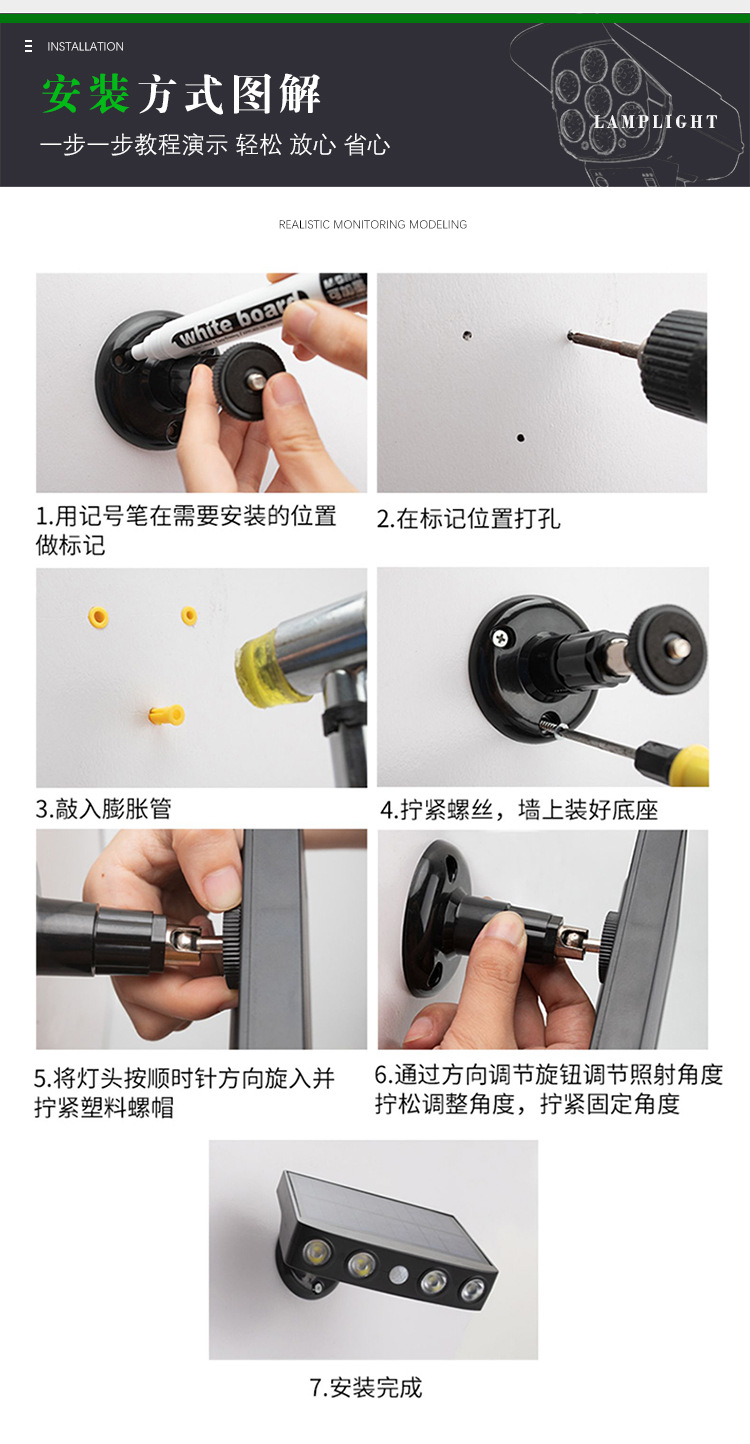 INSTALLATION

安装方式图解

一步一步教程演示 轻松 放心 省心

LAMPLIGHT

REALISTIC MONITORING MODELING

white board

1.用记号笔在需要安装的位置做标记

2.在标记位置打孔

3.敲入膨胀管

4.拧紧螺丝，墙上装好底座

5.将灯头按顺时针方向旋入并拧紧塑料螺帽

6.通过方向调节旋钮调节照射角度拧松调整角度，拧紧固定角度

7.安装完成