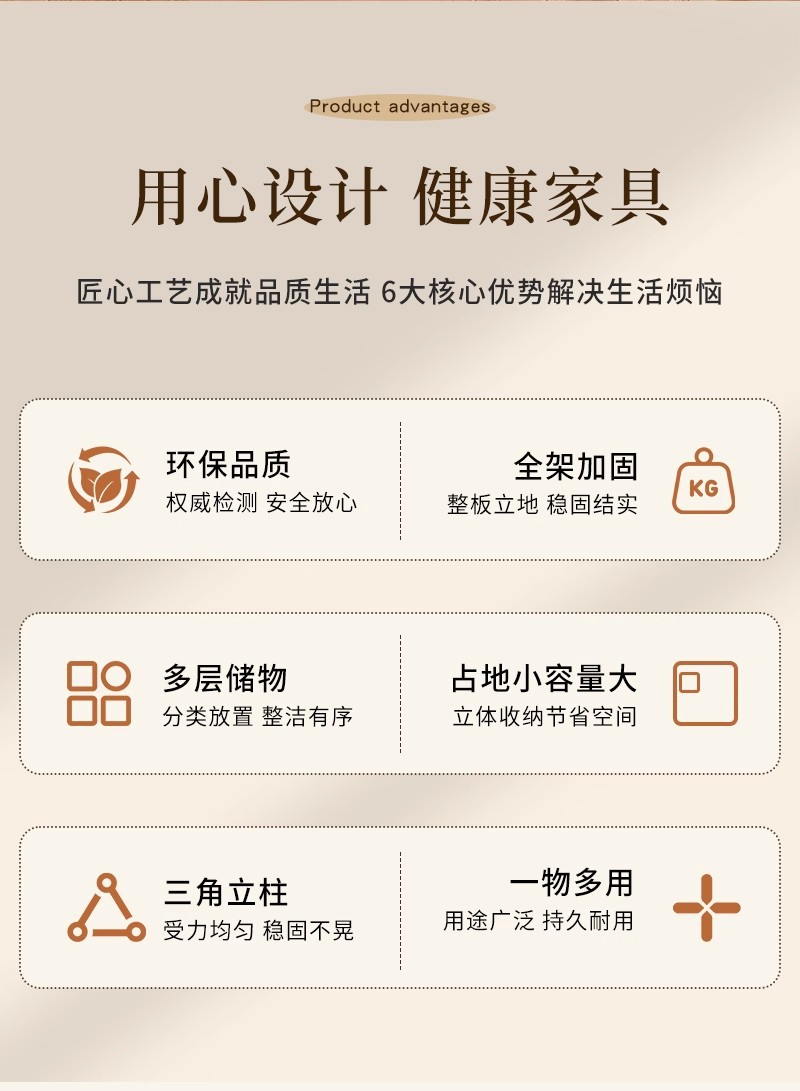 Product advantages

用心设计 健康家具

匠心工艺成就品质生活 6大核心优势解决生活烦恼

环保品质
权威检测 安全放心

全架加固
整板立地 稳固结实

KG

多层储物
分类放置 整洁有序

占地小容量大
立体收纳节省空间

三角立柱
受力均匀 稳固不晃

一物多用
用途广泛 持久耐用