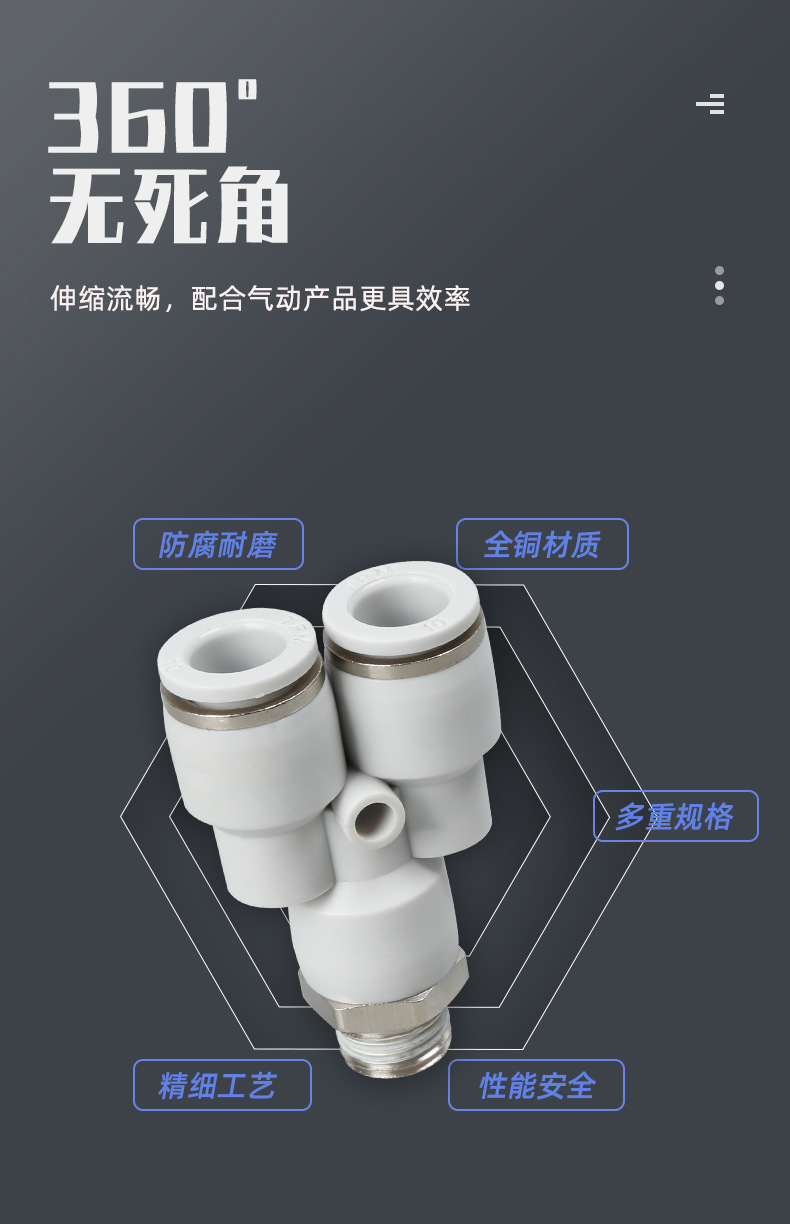 360°
无死角

伸缩流畅，配合气动产品更具效率

防腐耐磨

全铜材质

多重规格

精细工艺

性能安全