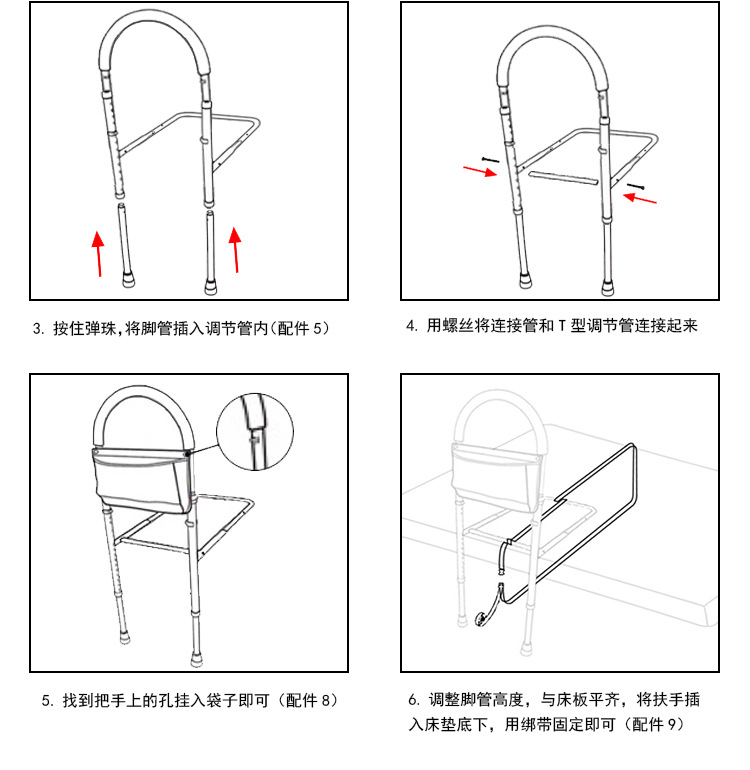 3. 按住弹珠,将脚管插入调节管内(配件 5)

4. 用螺丝将连接管和 T 型调节管连接起来

5. 找到把手上的孔挂入袋子即可（配件 8）

6. 调整脚管高度，与床板平齐，将扶手插入床垫底下，用绑带固定即可（配件 9）