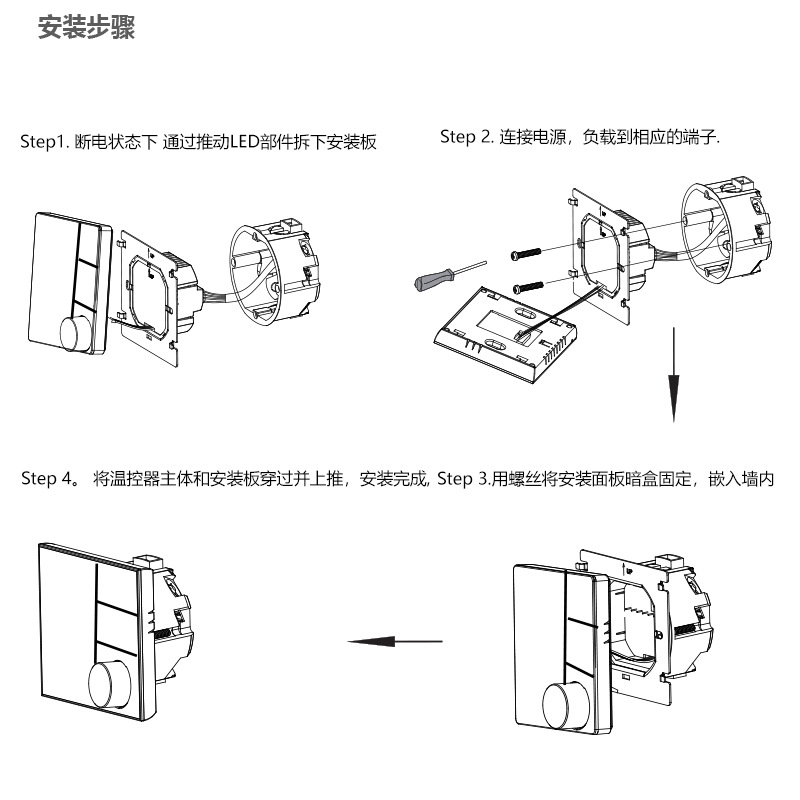 安装步骤

Step1. 断电状态下 通过推动LED部件拆下安装板

Step 2. 连接电源，负载到相应的端子.

Step 4。 将温控器主体和安装板穿过并上推，安装完成,

Step 3.用螺丝将安装面板暗盒固定，嵌入墙内