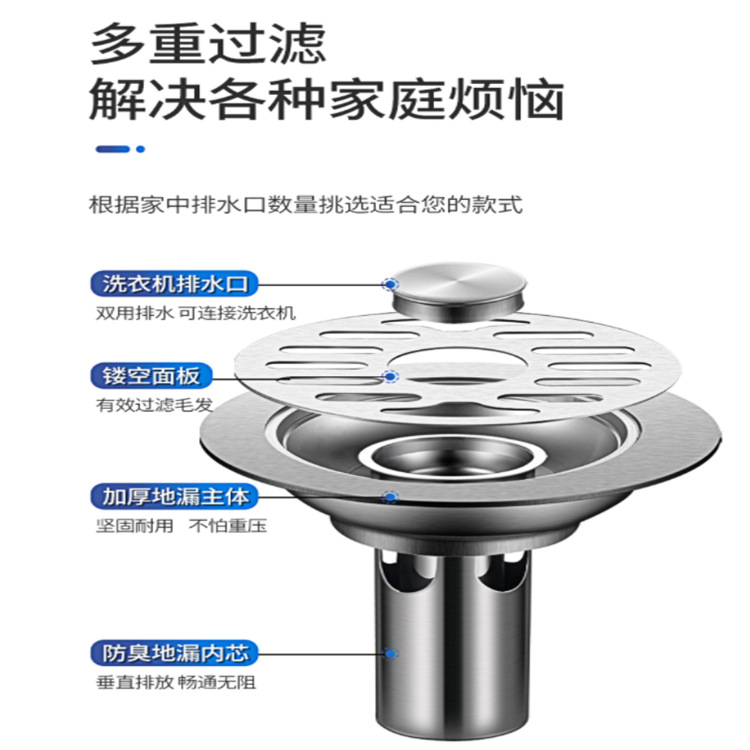 多重过滤
解决各种家庭烦恼

根据家中排水口数量挑选适合您的款式

洗衣机排水口
双用排水 可连接洗衣机

镂空面板
有效过滤毛发

加厚地漏主体
坚固耐用 不怕重压

防臭地漏内芯
垂直排放 畅通无阻