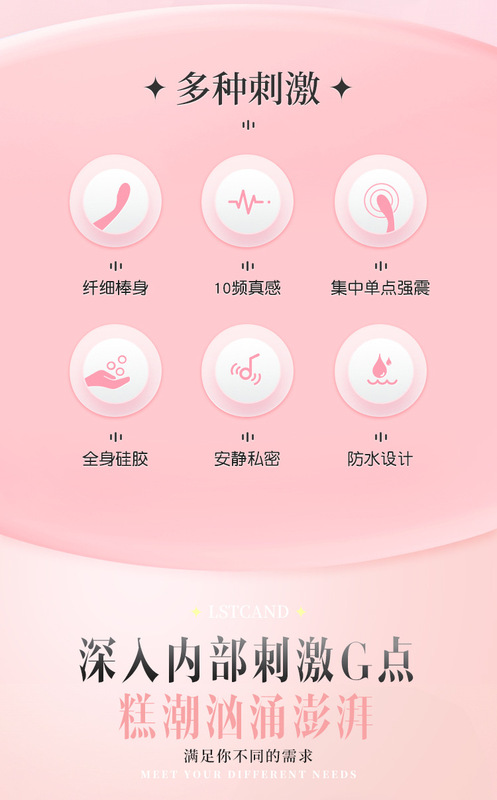 ✦ 多种刺激 ✦

纤细棒身

10频真感

集中单点强震

全身硅胶

安静私密

防水设计

✦ LSTCAND ✦

深入内部刺激G点

糕潮汹涌澎湃

满足你不同的需求

MEET YOUR DIFFERENT NEEDS