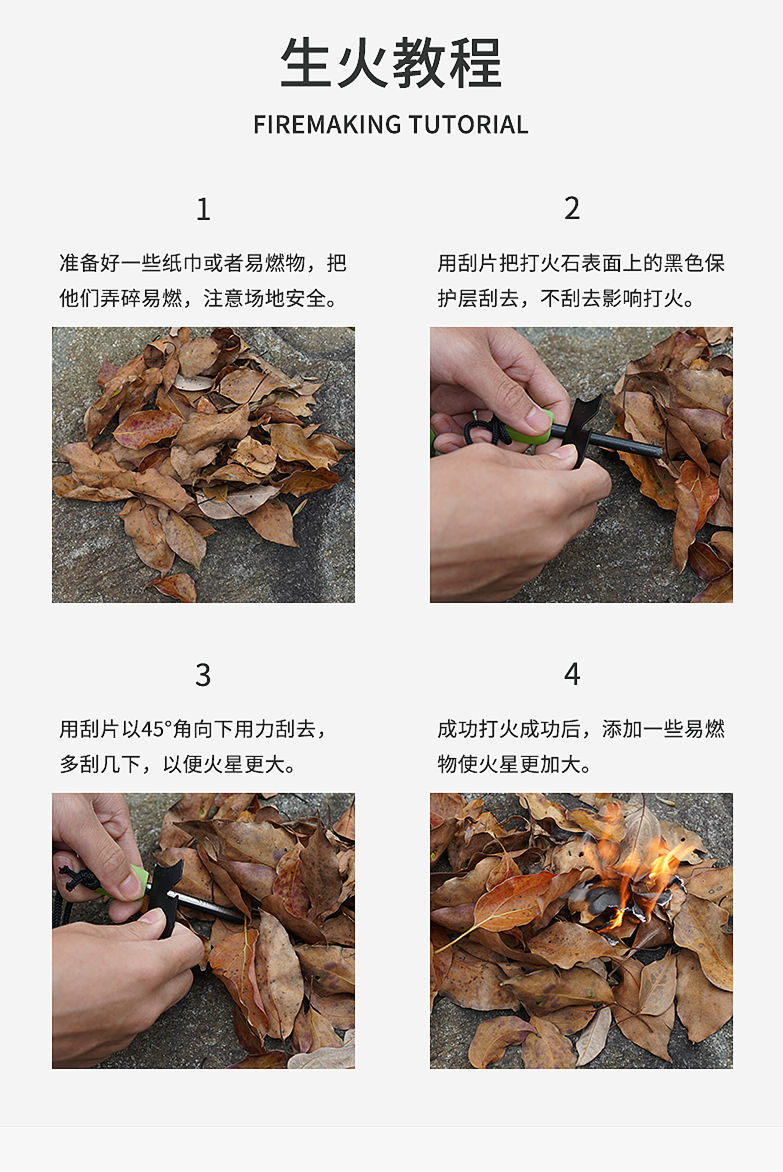 生火教程

FIREMAKING TUTORIAL

1

准备好一些纸巾或者易燃物，把他们弄碎易燃，注意场地安全。

2

用刮片把打火石表面上的黑色保护层刮去，不刮去影响打火。

3

用刮片以45°角向下用力刮去，多刮几下，以便火星更大。

4

成功打火成功后，添加一些易燃物使火星更加大。