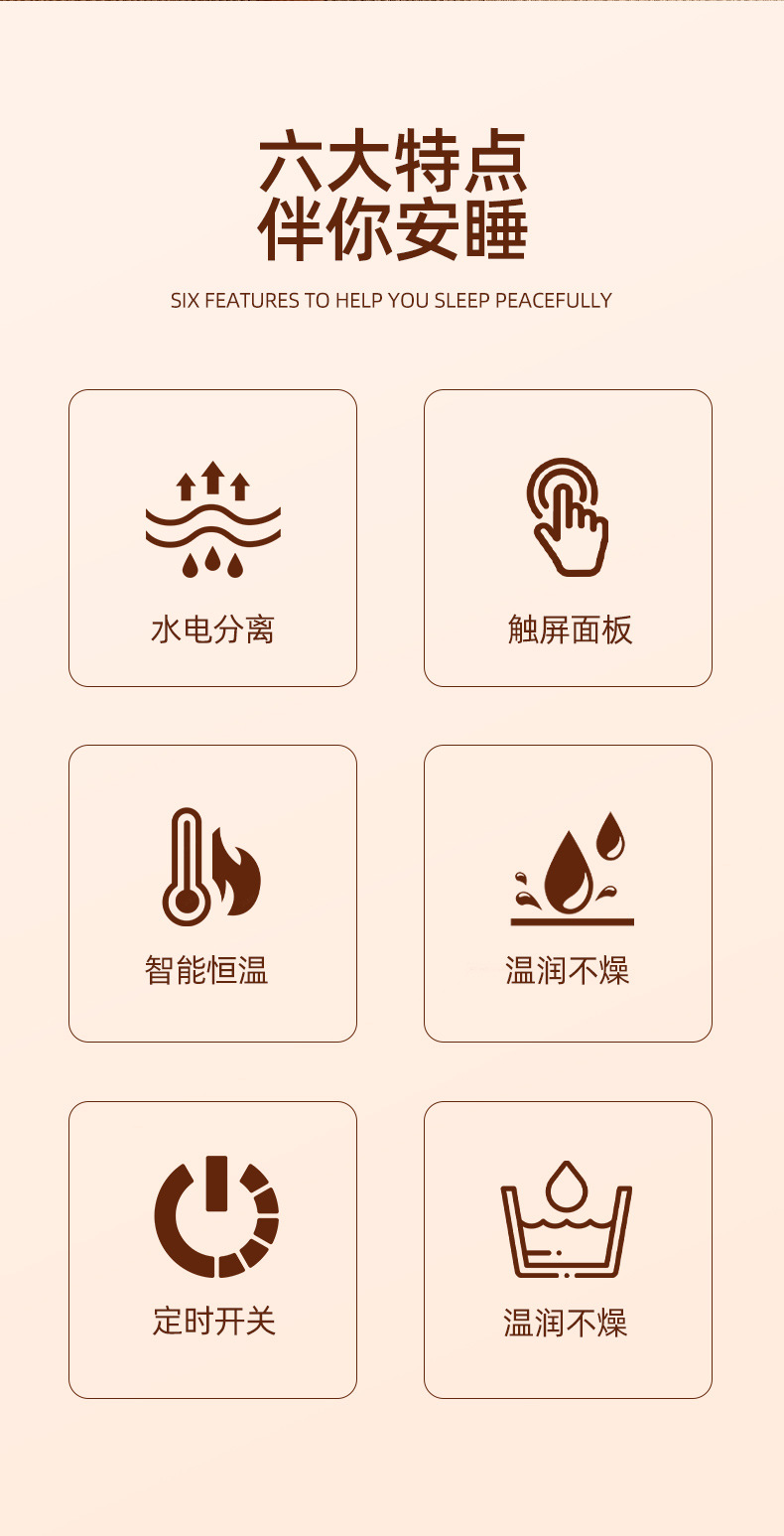 六大特点
伴你安睡

SIX FEATURES TO HELP YOU SLEEP PEACEFULLY

水电分离

触屏面板

智能恒温

温润不燥

定时开关

温润不燥