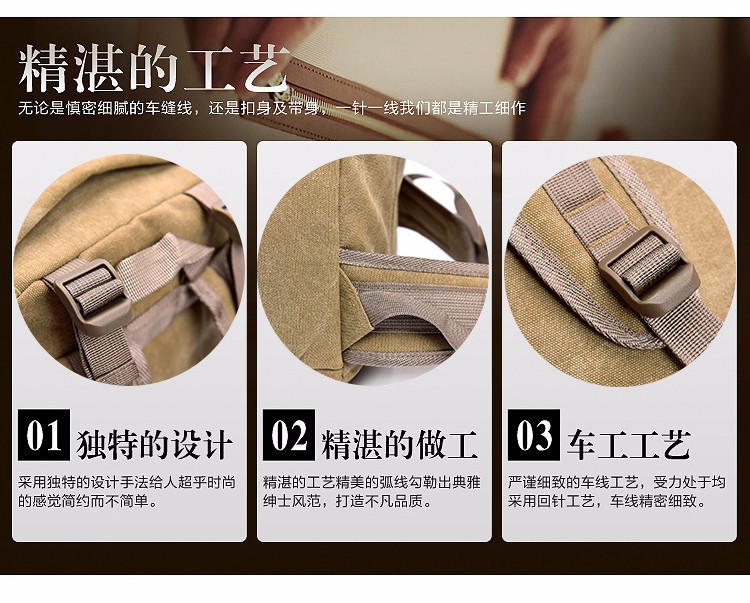 精湛的工艺

无论是慎密细腻的车缝线，还是扣身及带身，一针一线我们都是精工细作

01 独特的设计

采用独特的设计手法给人超乎时尚的感觉简约而不简单。

02 精湛的做工

精湛的工艺精美的弧线勾勒出典雅绅士风范，打造不凡品质。

03 车工工艺

严谨细致的车线工艺，受力处于均采用回针工艺，车线精密细致。