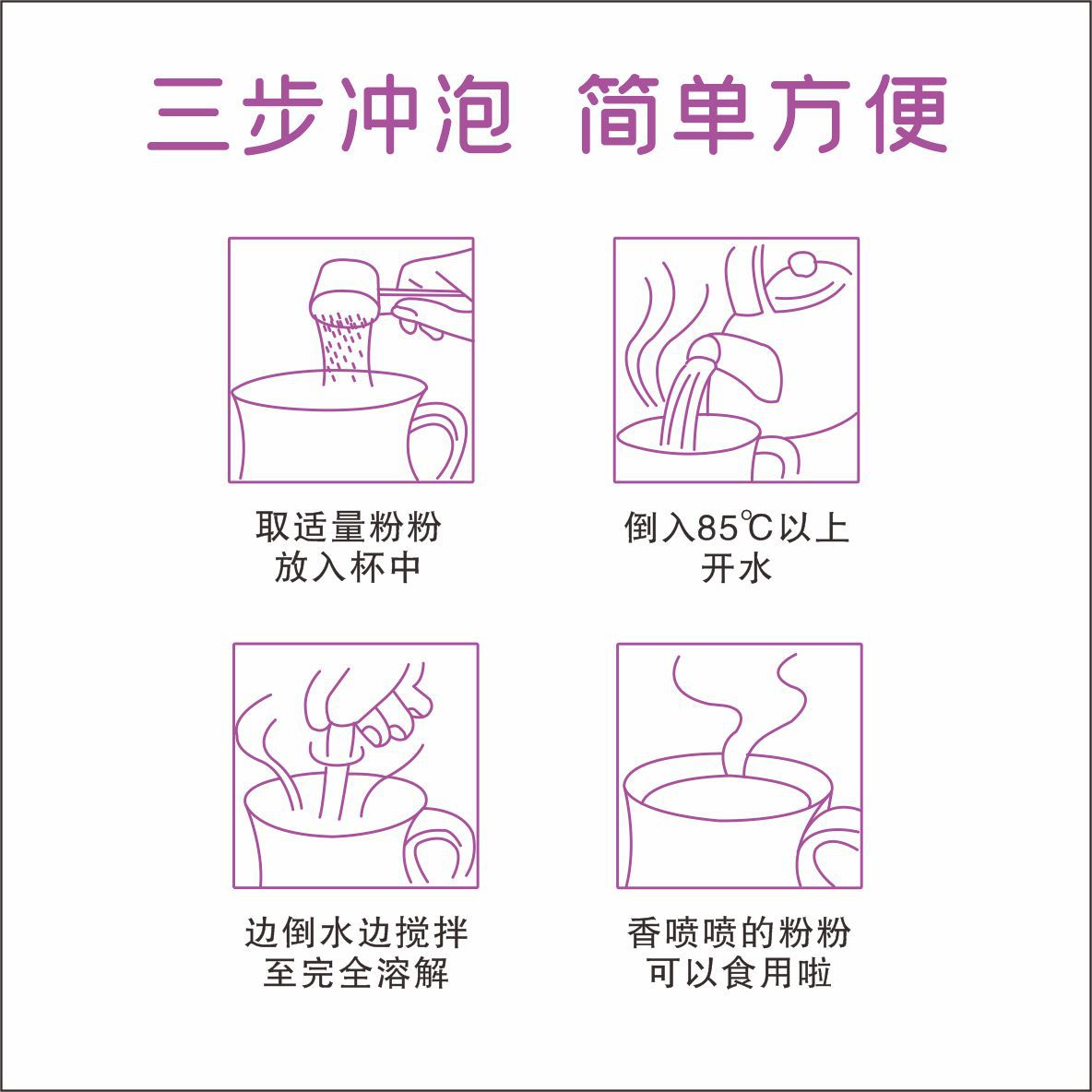 三步冲泡 简单方便

取适量粉粉
放入杯中

倒入85℃以上
开水

边倒水边搅拌
至完全溶解

香喷喷的粉粉
可以食用啦