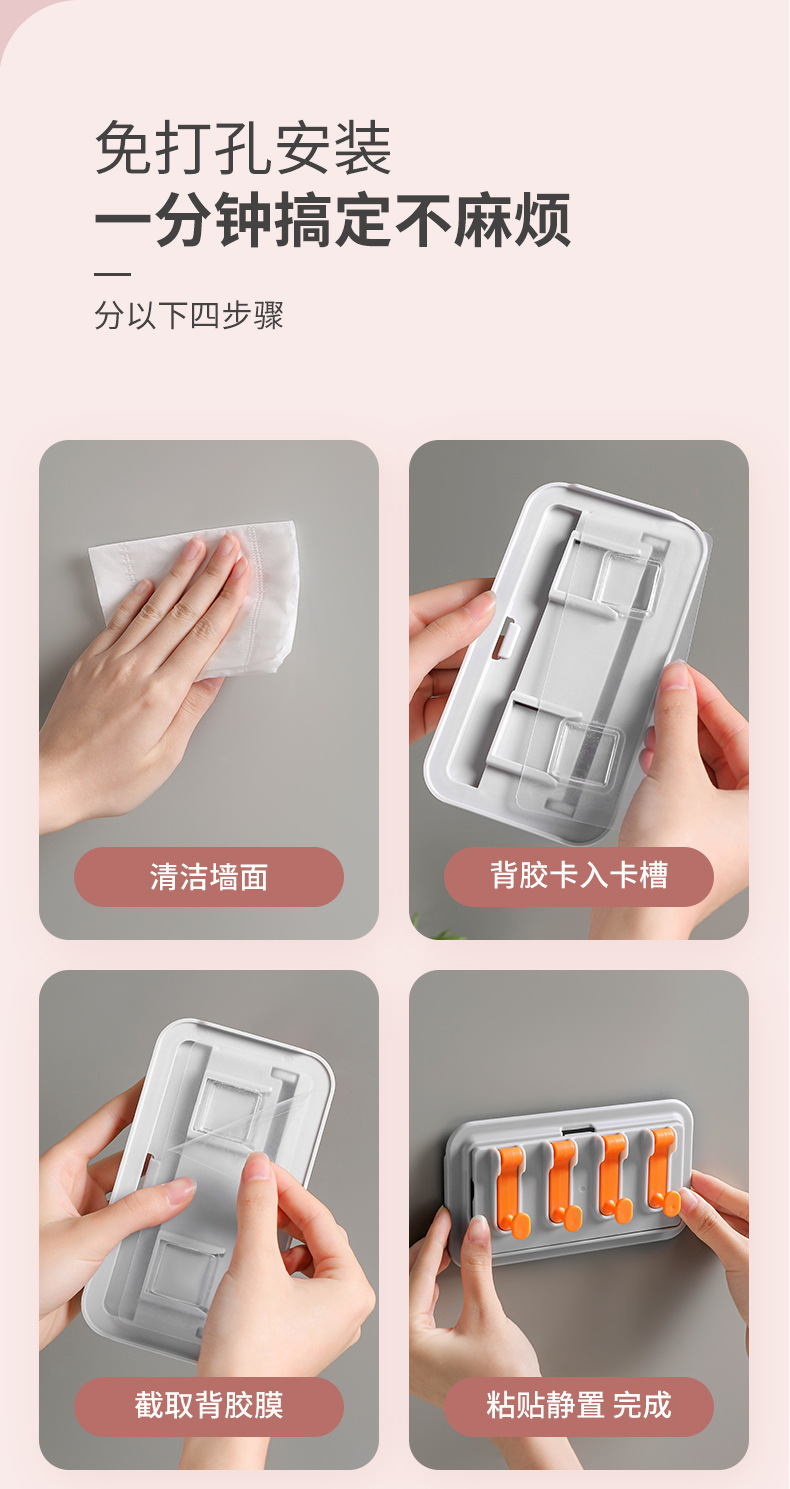 免打孔安装
一分钟搞定不麻烦

分以下四步骤

清洁墙面

背胶卡入卡槽

截取背胶膜

粘贴静置 完成