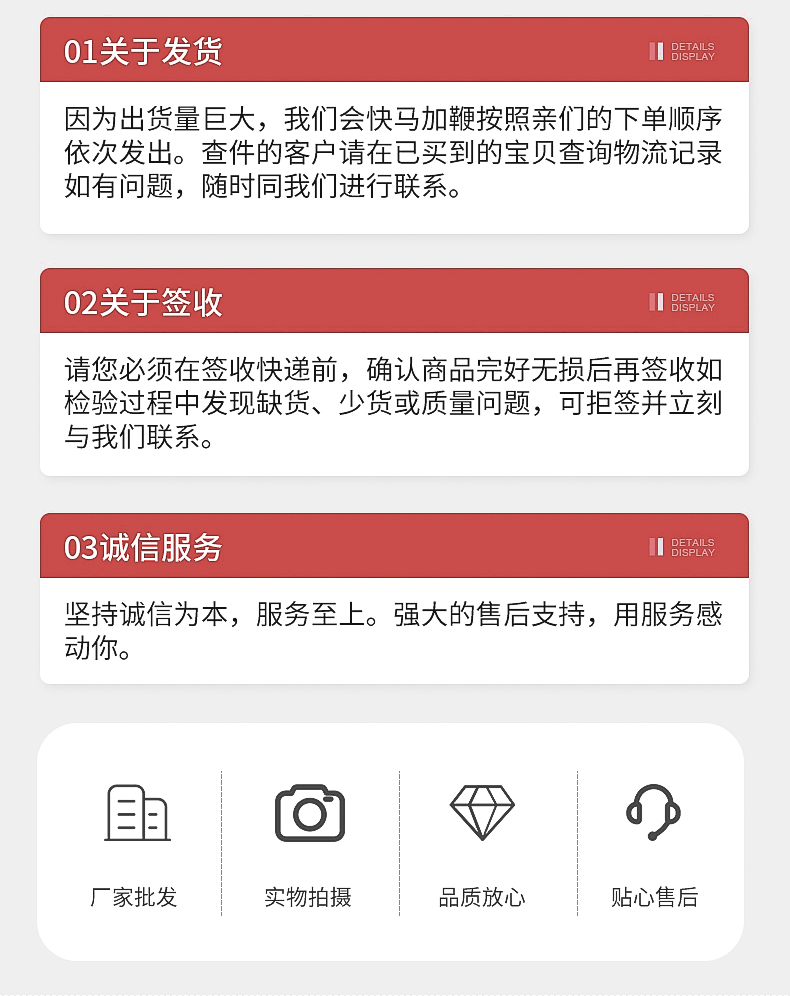 01关于发货

DETAILS
DISPLAY

因为出货量巨大，我们会快马加鞭按照亲们的下单顺序依次发出。查件的客户请在已买到的宝贝查询物流记录如有问题，随时同我们进行联系。

02关于签收

DETAILS
DISPLAY

请您必须在签收快递前，确认商品完好无损后再签收如检验过程中发现缺货、少货或质量问题，可拒签并立刻与我们联系。

03诚信服务

DETAILS
DISPLAY

坚持诚信为本，服务至上。强大的售后支持，用服务感动你。

厂家批发

实物拍摄

品质放心

贴心售后