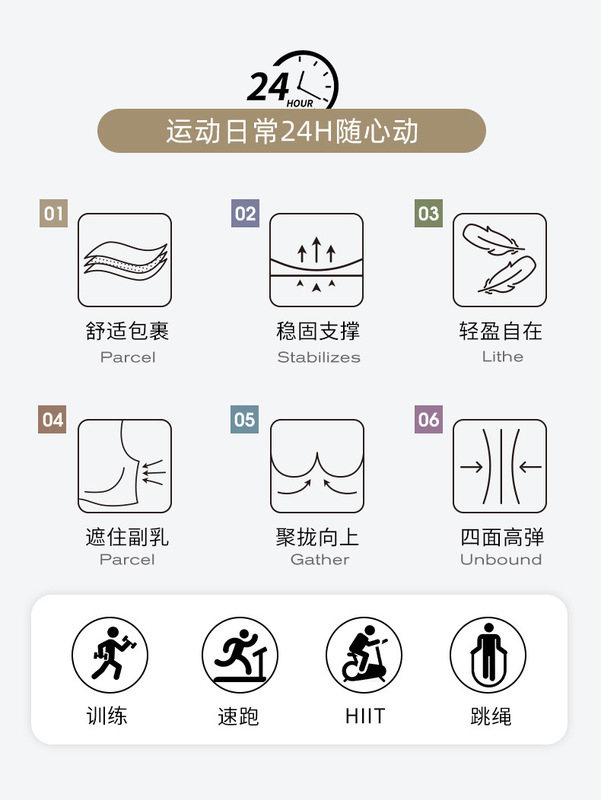 24 HOUR

运动日常24H随心动

01

舒适包裹
Parcel

02

稳固支撑
Stabilizes

03

轻盈自在
Lithe

04

遮住副乳
Parcel

05

聚拢向上
Gather

06

四面高弹
Unbound

训练

速跑

HIIT

跳绳