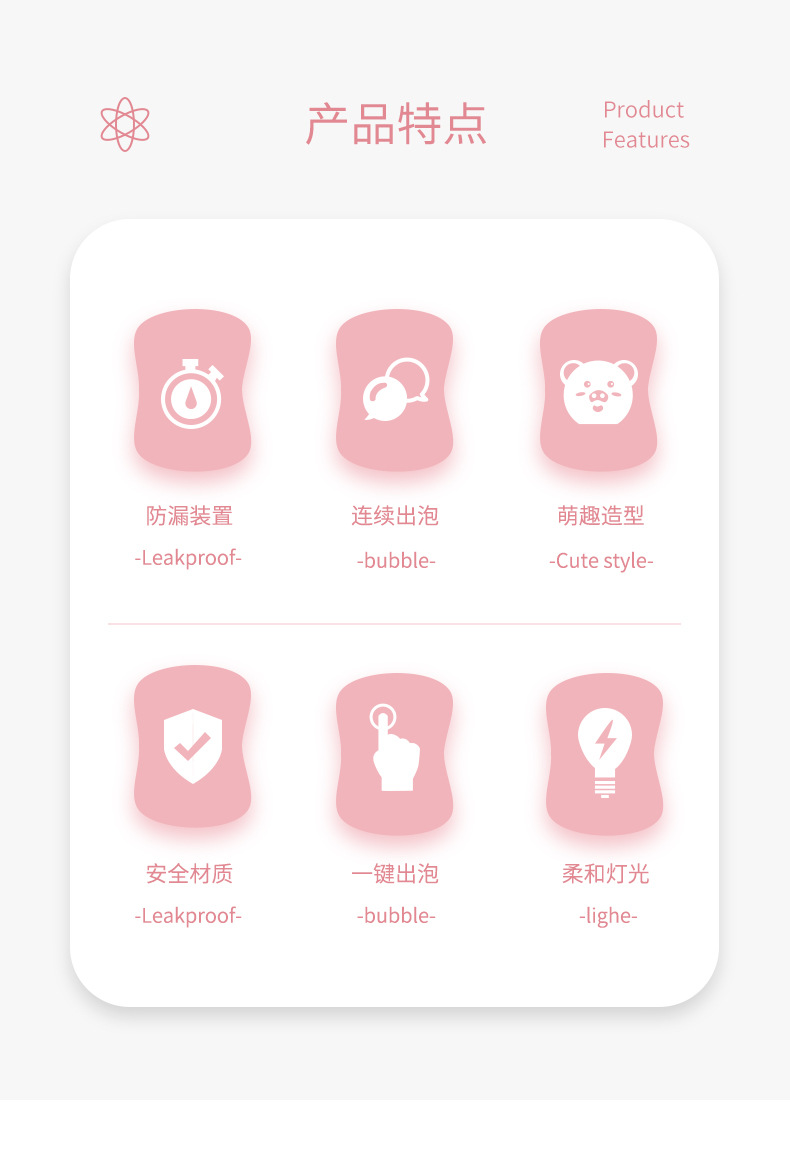 产品特点

Product
Features

防漏装置
-Leakproof-

连续出泡
-bubble-

萌趣造型
-Cute style-

安全材质
-Leakproof-

一键出泡
-bubble-

柔和灯光
-lighe-