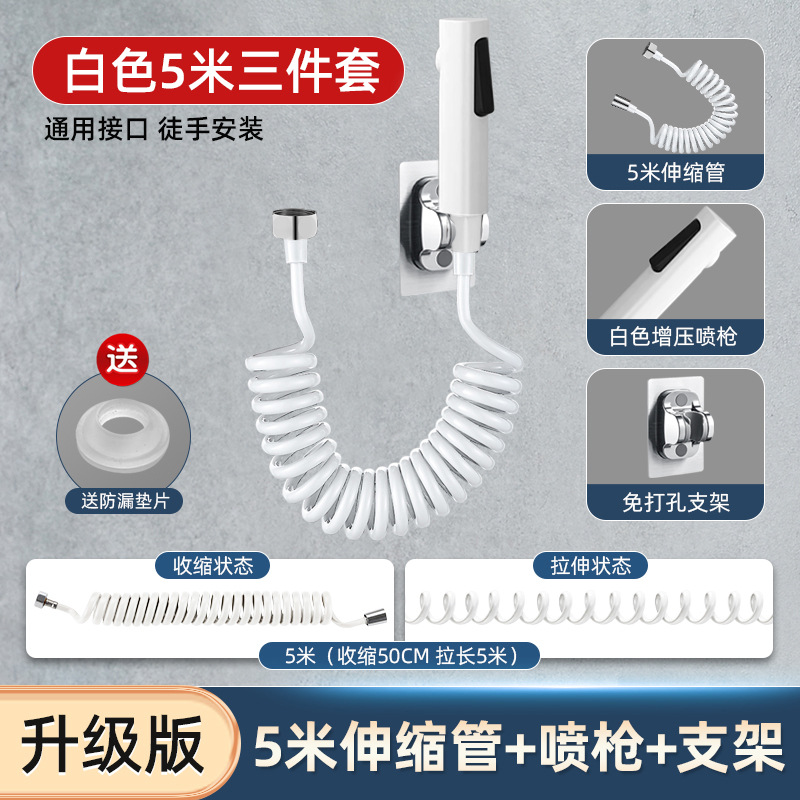 白色5米三件套

通用接口 徒手安装

5米伸缩管

白色增压喷枪

免打孔支架

送

送防漏垫片

收缩状态

拉伸状态

5米（收缩50CM 拉长5米）

升级版

5米伸缩管+喷枪+支架