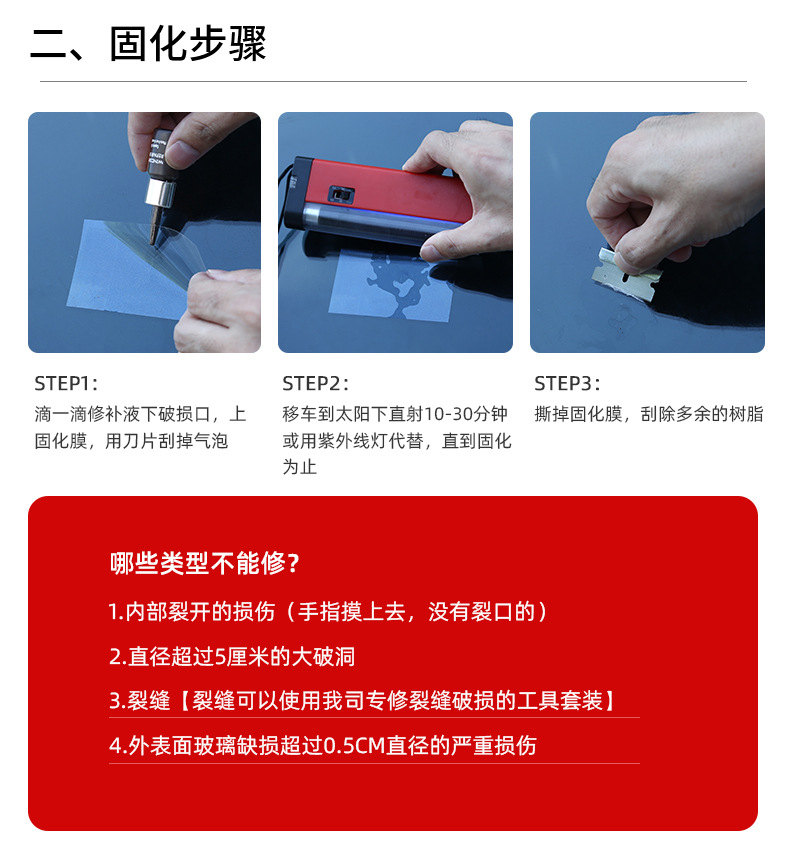 二、固化步骤

STEP1：
滴一滴修补液下破损口，上固化膜，用刀片刮掉气泡

STEP2：
移车到太阳下直射10-30分钟或用紫外线灯代替，直到固化为止

STEP3：
撕掉固化膜，刮除多余的树脂

哪些类型不能修？

1.内部裂开的损伤（手指摸上去，没有裂口的）

2.直径超过5厘米的大破洞

3.裂缝【裂缝可以使用我司专修裂缝破损的工具套装】

4.外表面玻璃缺损超过0.5CM直径的严重损伤