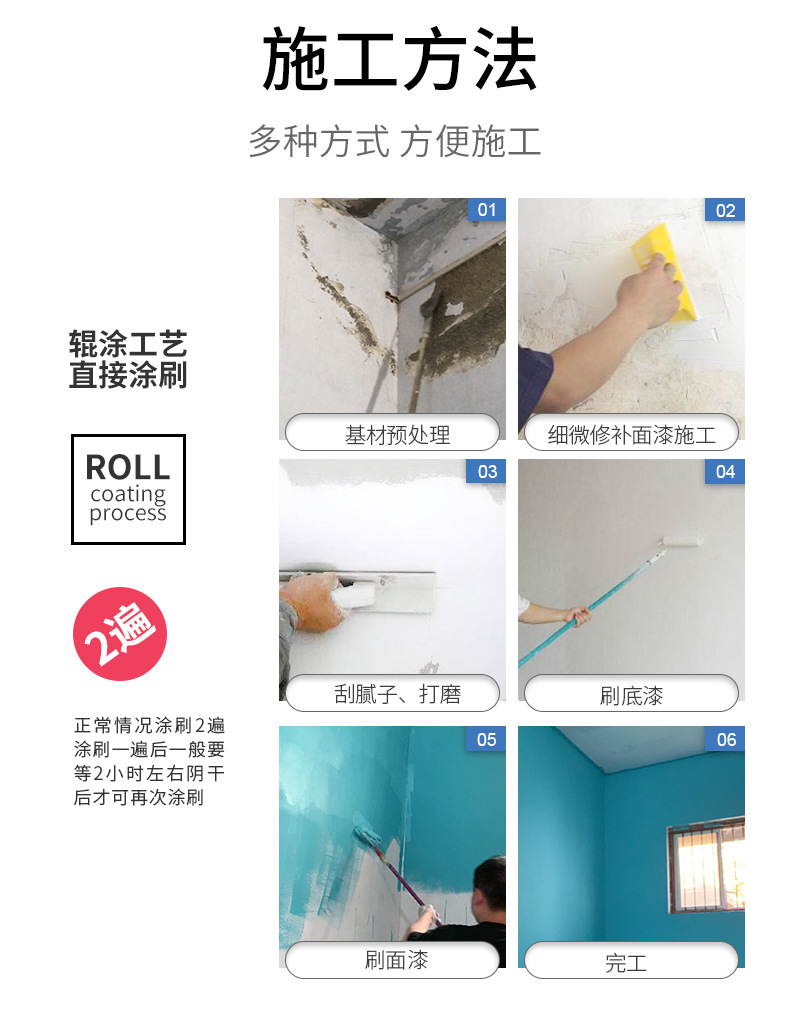 施工方法

多种方式 方便施工

辊涂工艺
直接涂刷

ROLL
coating
process

2遍

正常情况涂刷2遍
涂刷一遍后一般要
等2小时左右阴干
后才可再次涂刷

01
基材预处理

02
细微修补面漆施工

03
刮腻子、打磨

04
刷底漆

05
刷面漆

06
完工