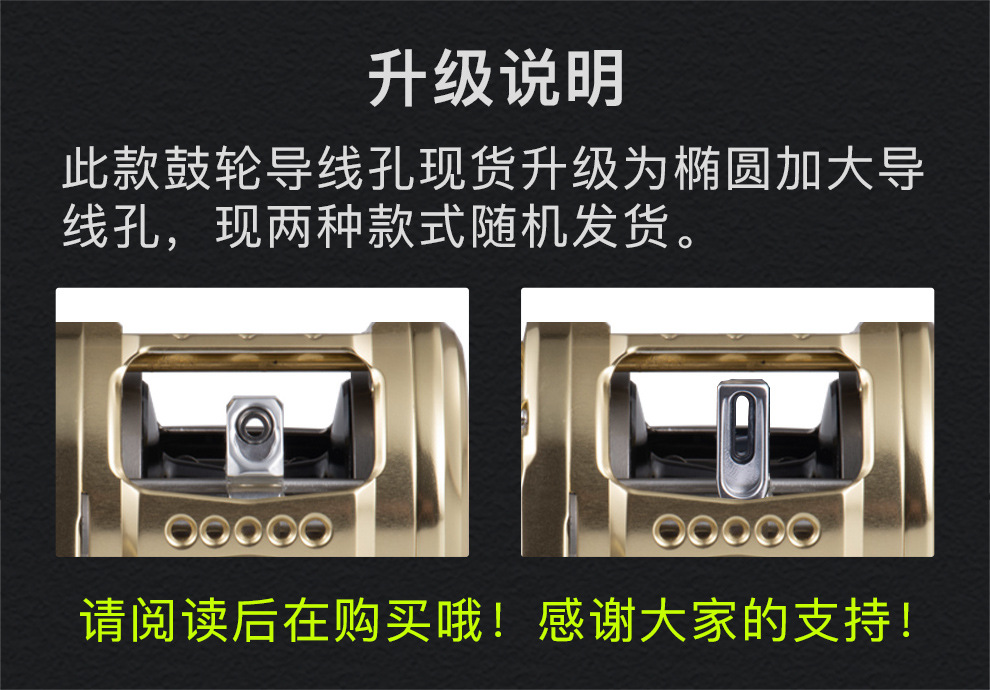 升级说明

此款鼓轮导线孔现货升级为椭圆加大导线孔，现两种款式随机发货。

请阅读后在购买哦！感谢大家的支持！