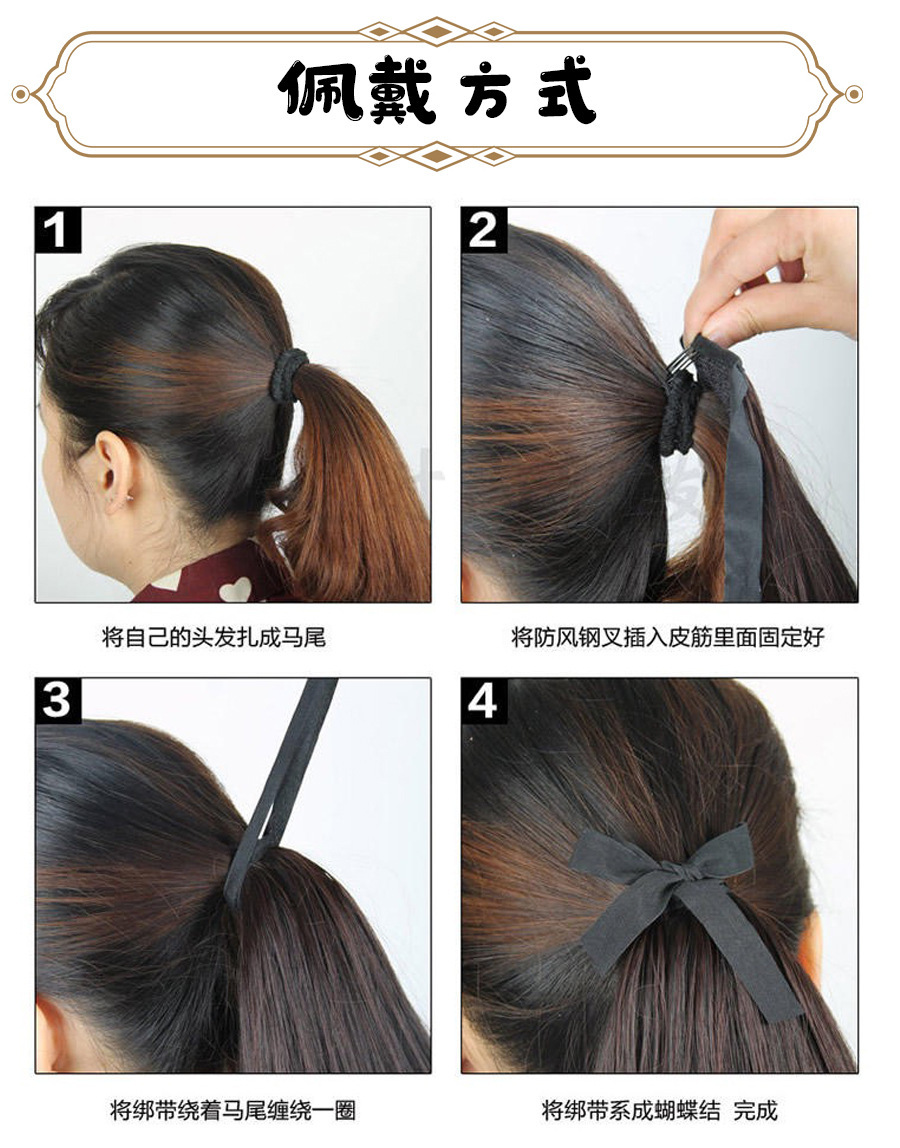 佩戴方式

1

将自己的头发扎成马尾

2

将防风钢叉插入皮筋里面固定好

3

将绑带绕着马尾缠绕一圈

4

将绑带系成蝴蝶结 完成