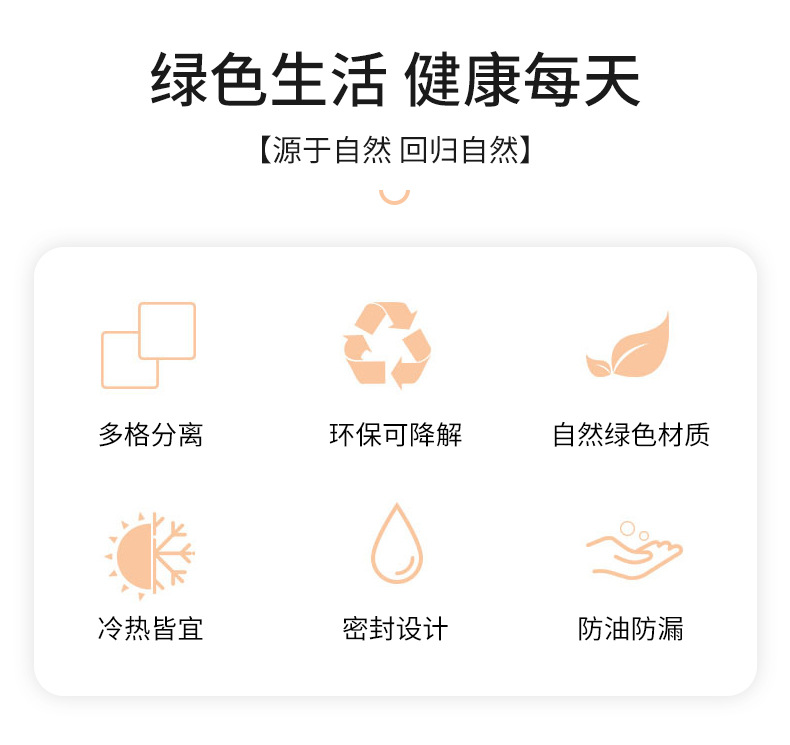 绿色生活 健康每天

【源于自然 回归自然】

多格分离

环保可降解

自然绿色材质

冷热皆宜

密封设计

防油防漏