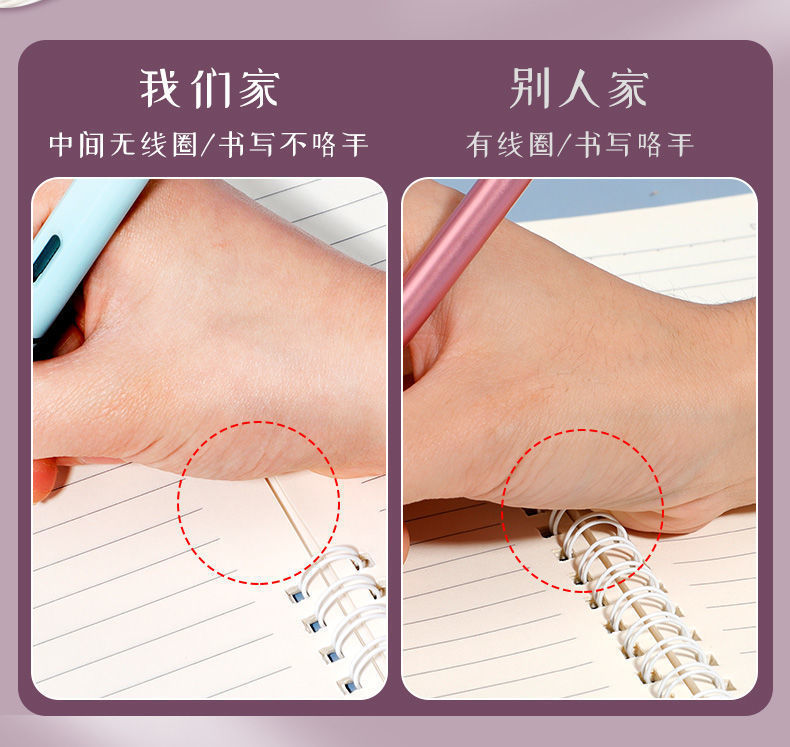 我们家

中间无线圈/书写不咯手

别人家

有线圈/书写咯手