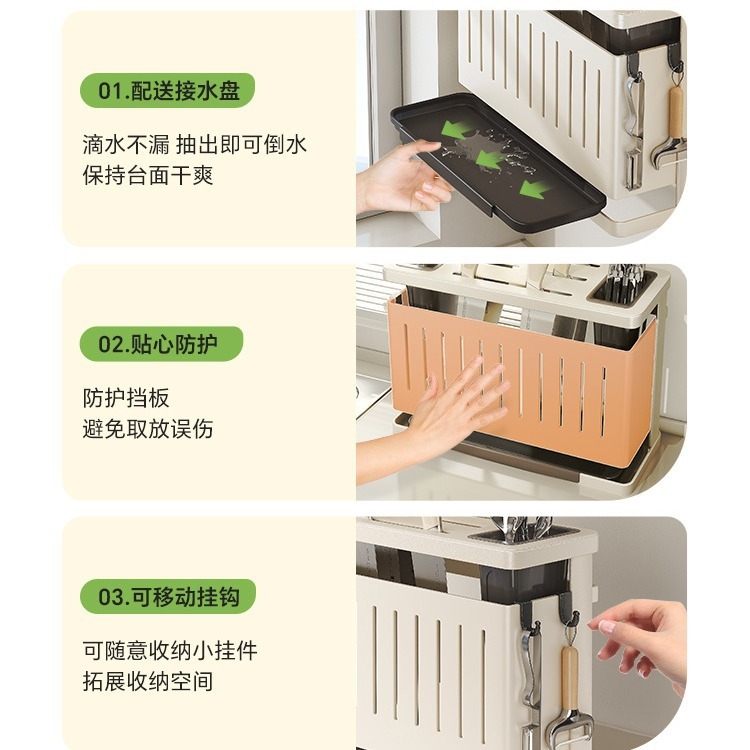 01.配送接水盘

滴水不漏 抽出即可倒水
保持台面干爽

02.贴心防护

防护挡板
避免取放误伤

03.可移动挂钩

可随意收纳小挂件
拓展收纳空间