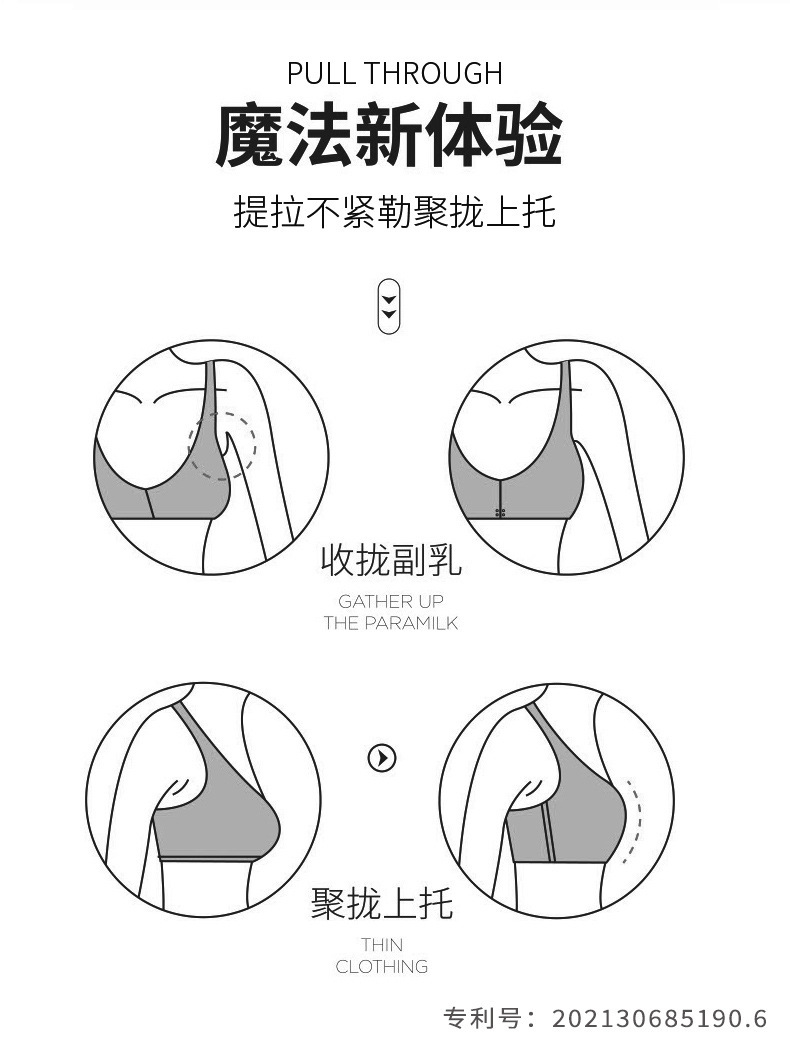 PULL THROUGH
魔法新体验
提拉不紧勒聚拢上托

收拢副乳
GATHER UP
THE PARAMILK

聚拢上托
THIN
CLOTHING

专利号：202130685190.6