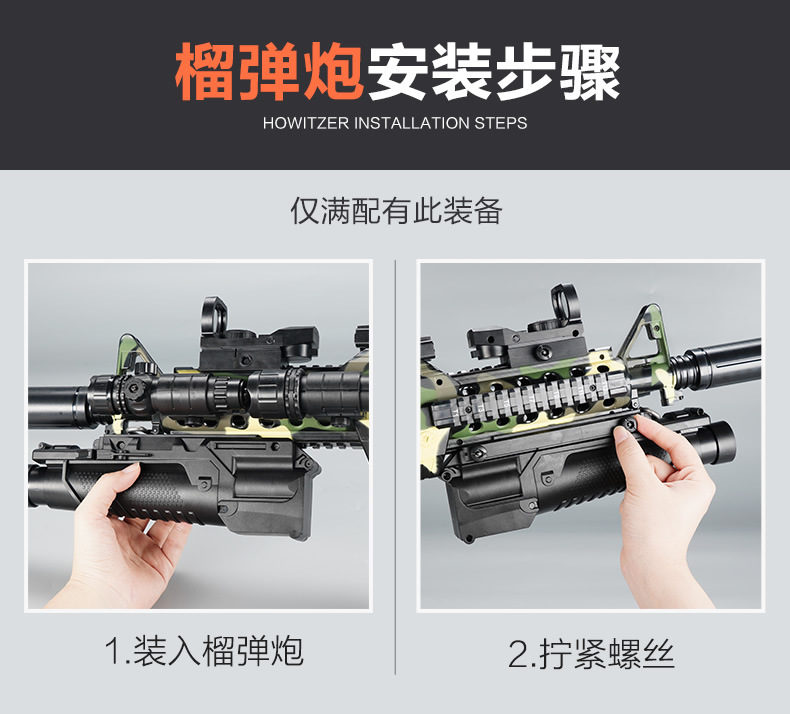 榴弹炮安装步骤
HOWITZER INSTALLATION STEPS

仅满配有此装备

1.装入榴弹炮

2.拧紧螺丝