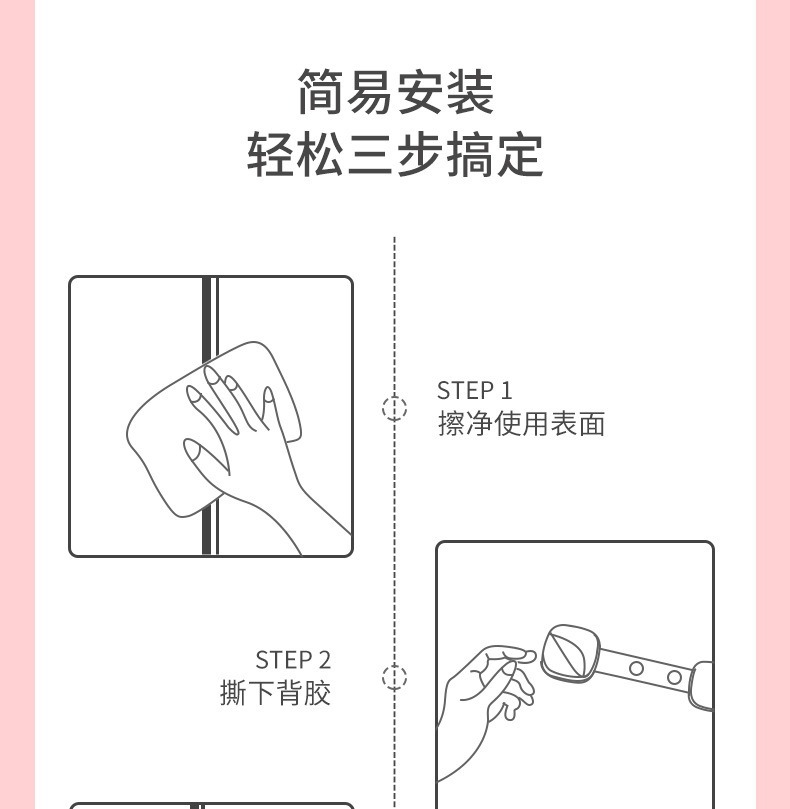 简易安装
轻松三步搞定

STEP 1
擦净使用表面

STEP 2
撕下背胶