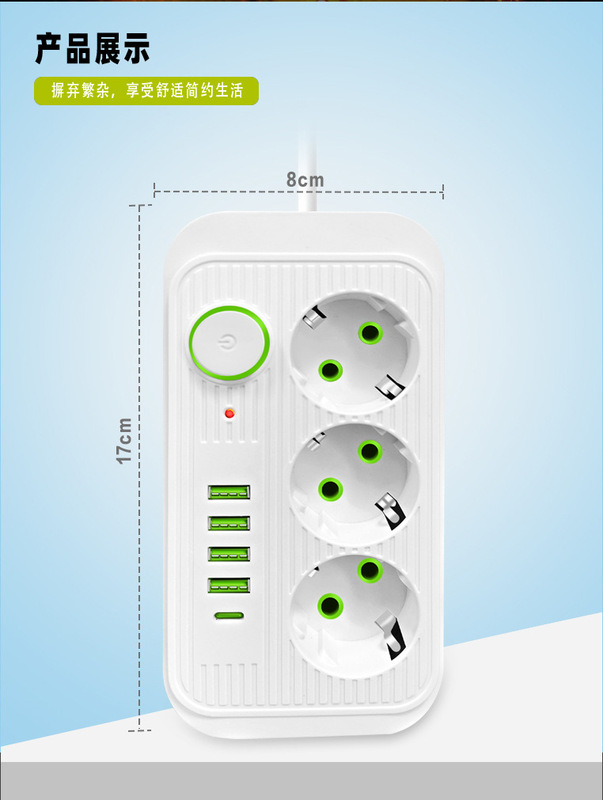 产品展示

摒弃繁杂，享受舒适简约生活

8cm

17cm