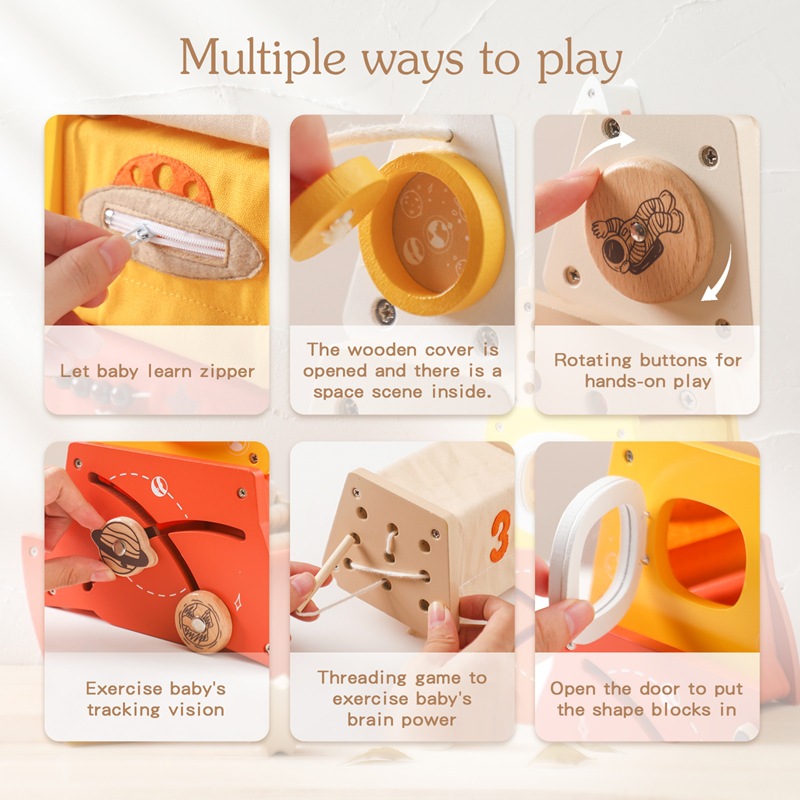 Multiple ways to play

Let baby learn zipper

The wooden cover is opened and there is a space scene inside.

Rotating buttons for hands-on play

Exercise baby's tracking vision

3

Threading game to exercise baby's brain power

Open the door to put the shape blocks in