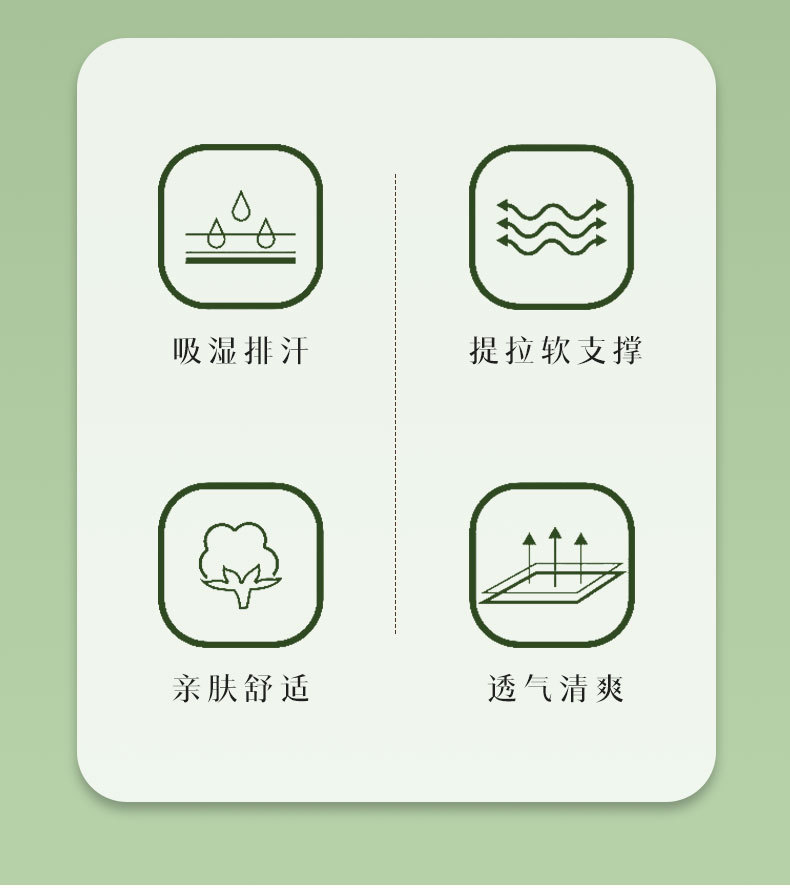 吸湿排汗

亲肤舒适

提拉软支撑

透气清爽