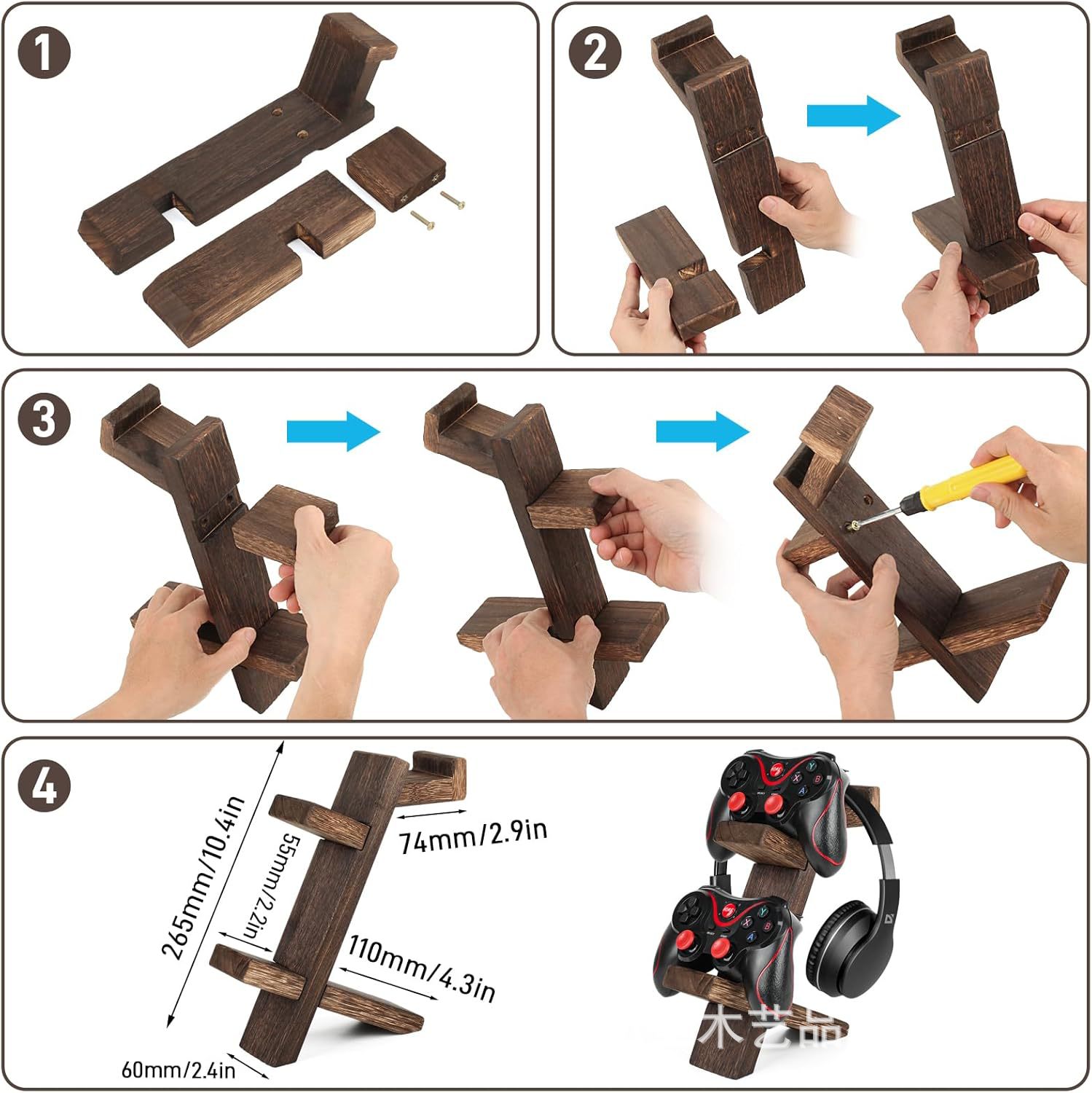 1

2

3

4

265mm/10.4in

55mm/2.2in

74mm/2.9in

110mm/4.3in

60mm/2.4in

木艺品