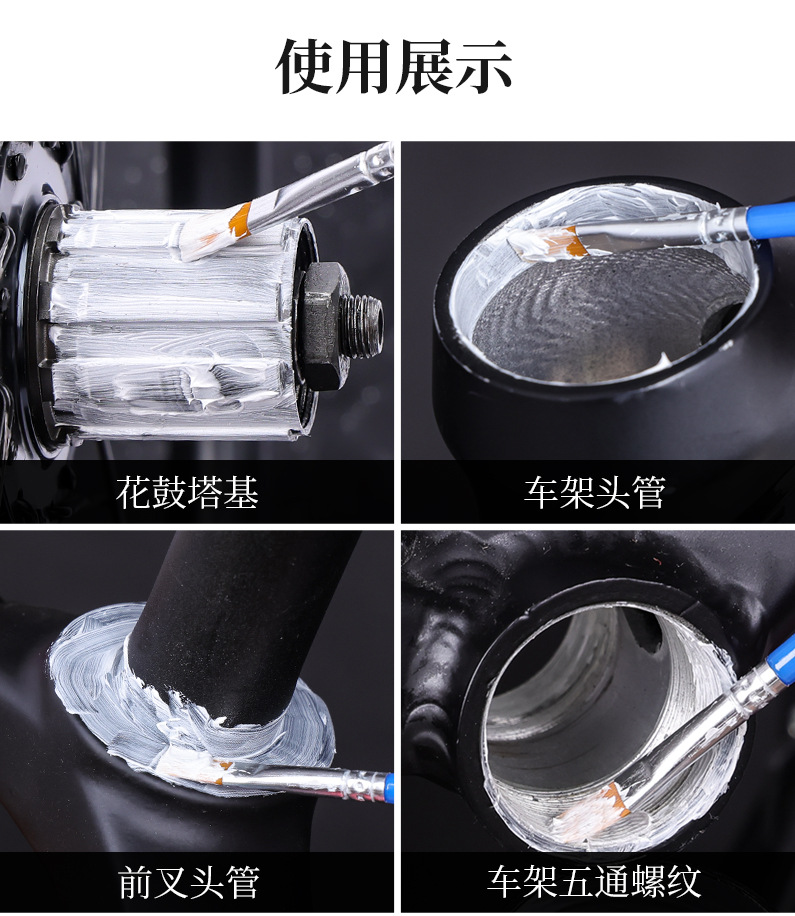 使用展示

花鼓塔基

车架头管

前叉头管

车架五通螺纹